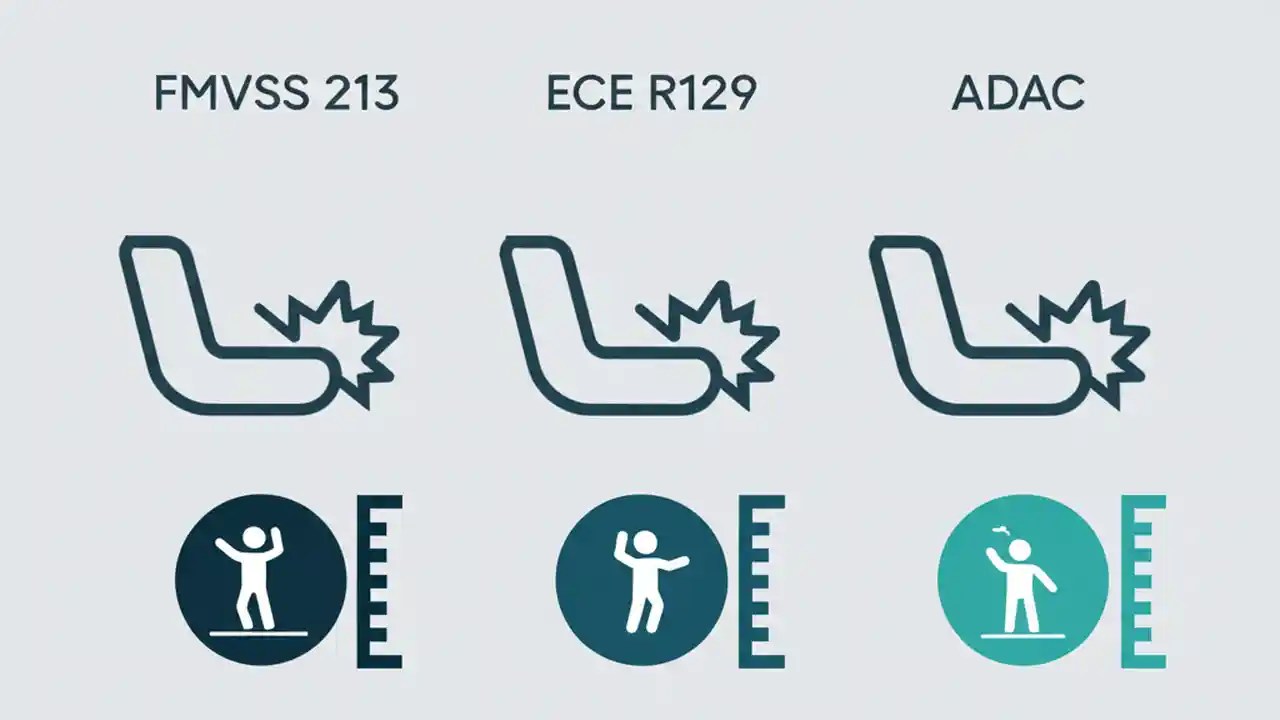 FMVSS 213

ECE R129

ADAC