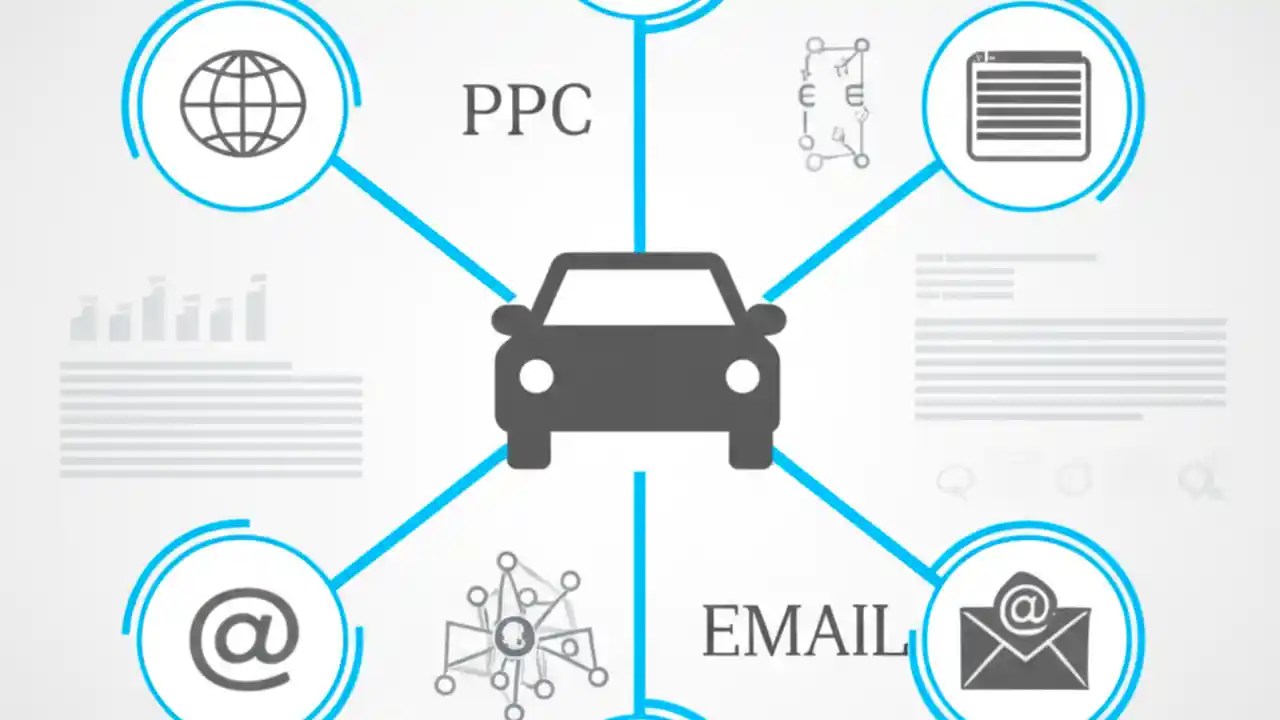 PPC

EMAIL