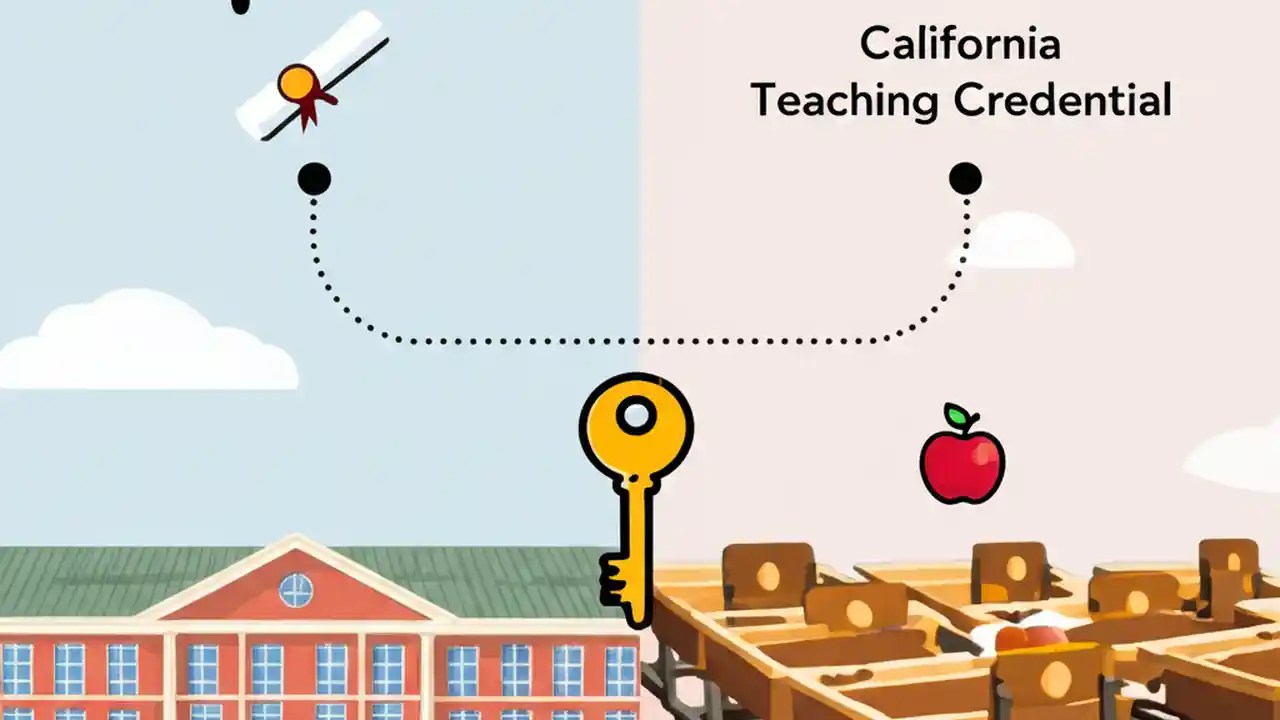 California
Teaching Credential