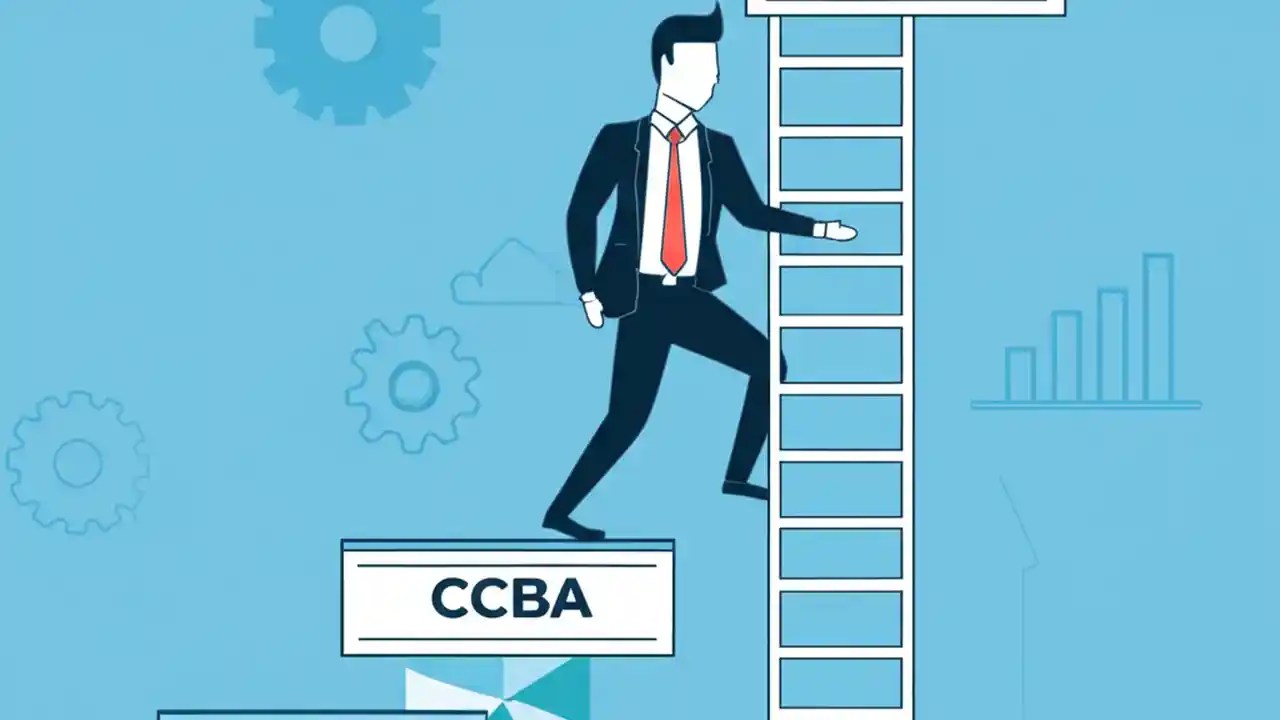 CCBA