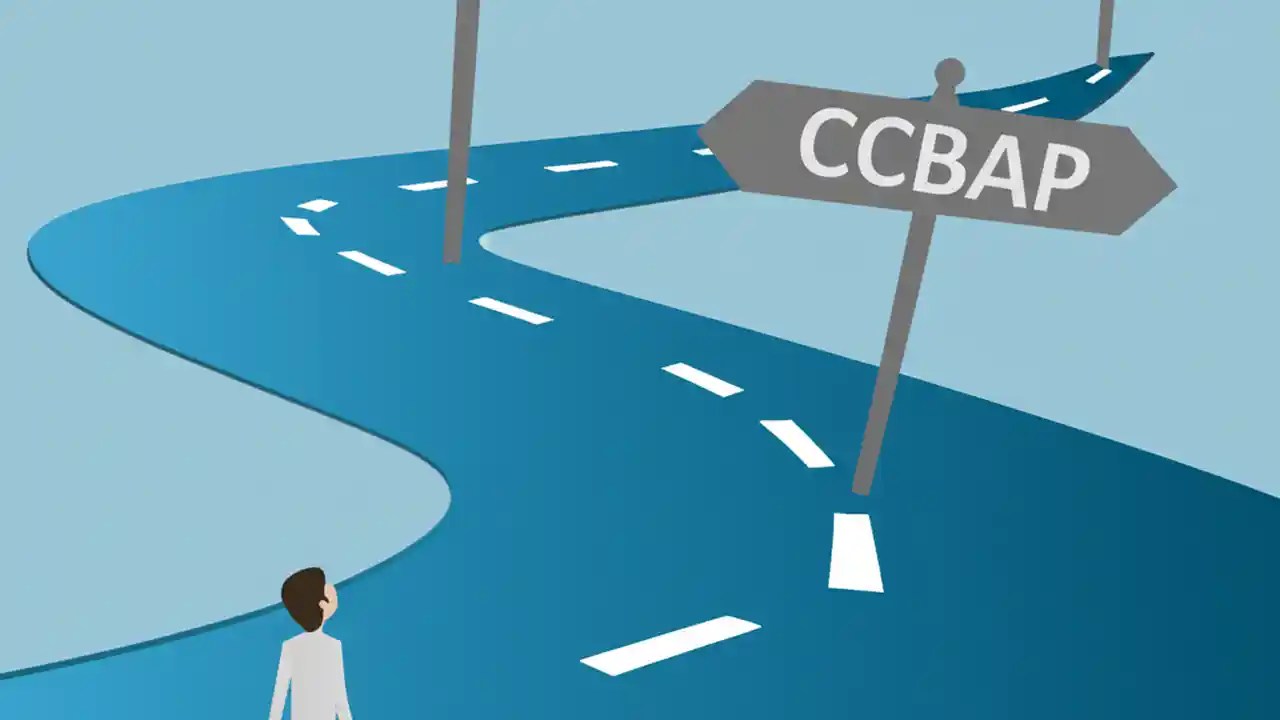 CCBAP