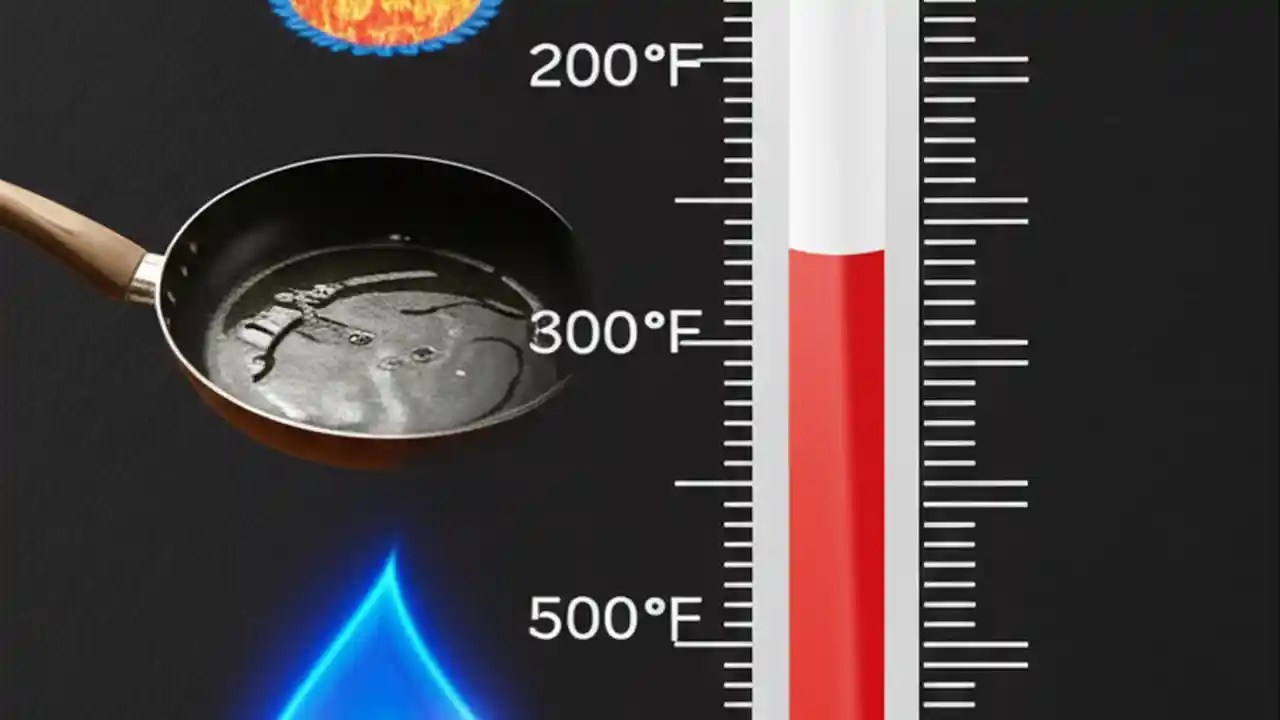 200°F

300°F

500°F