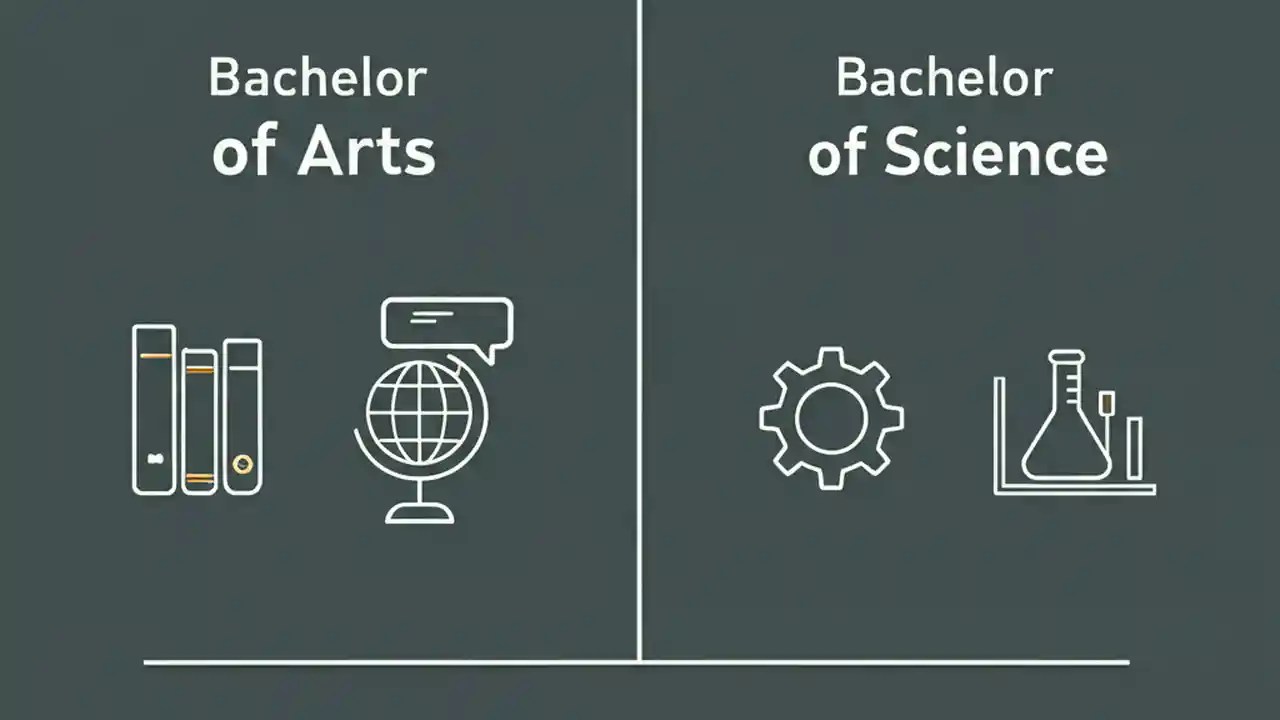 Bachelor
of Arts

Bachelor
of Science