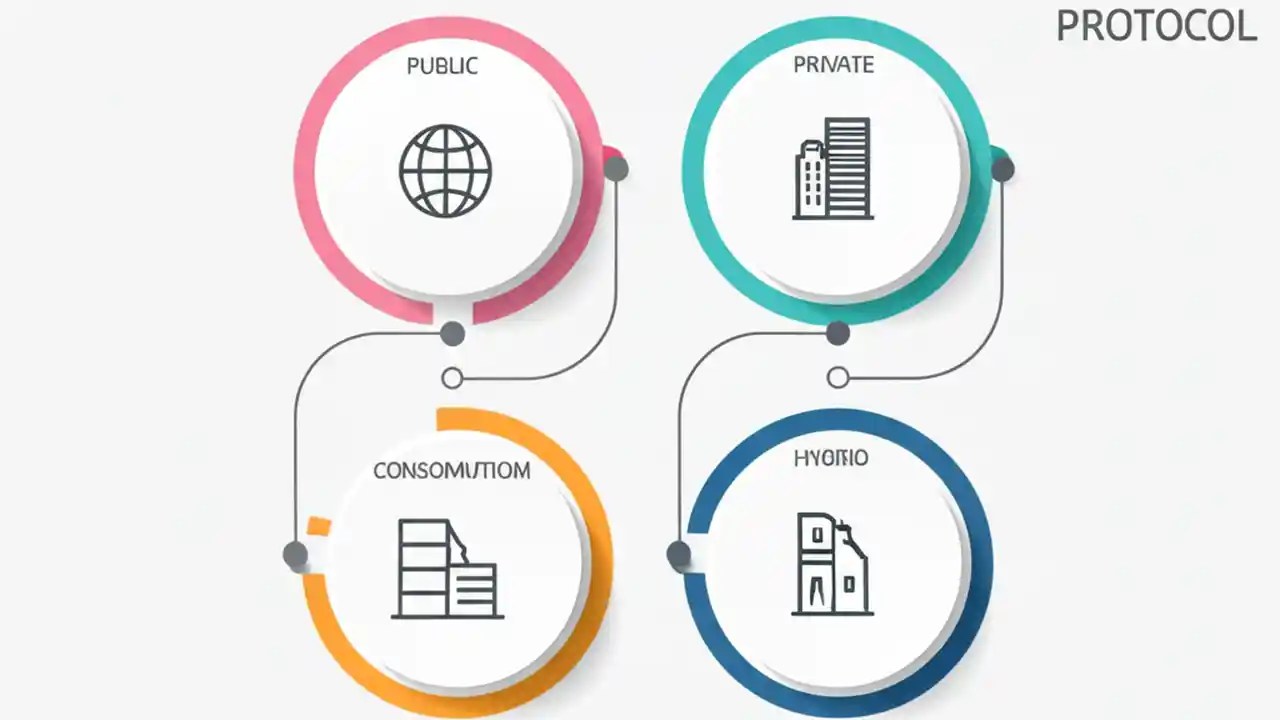 PROTOCOL

PUBLIC

PRIVATE

CONSOMUTIOM

HYORIO