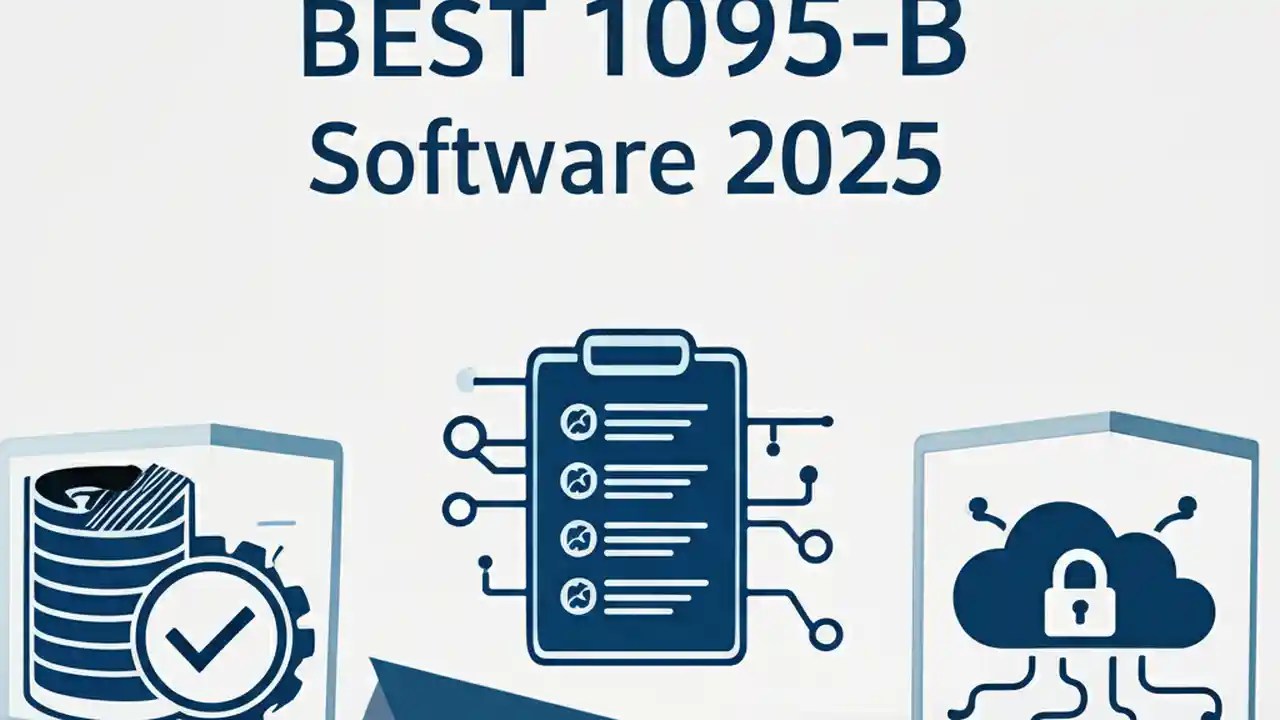 BEST 1095-B
Software 2025