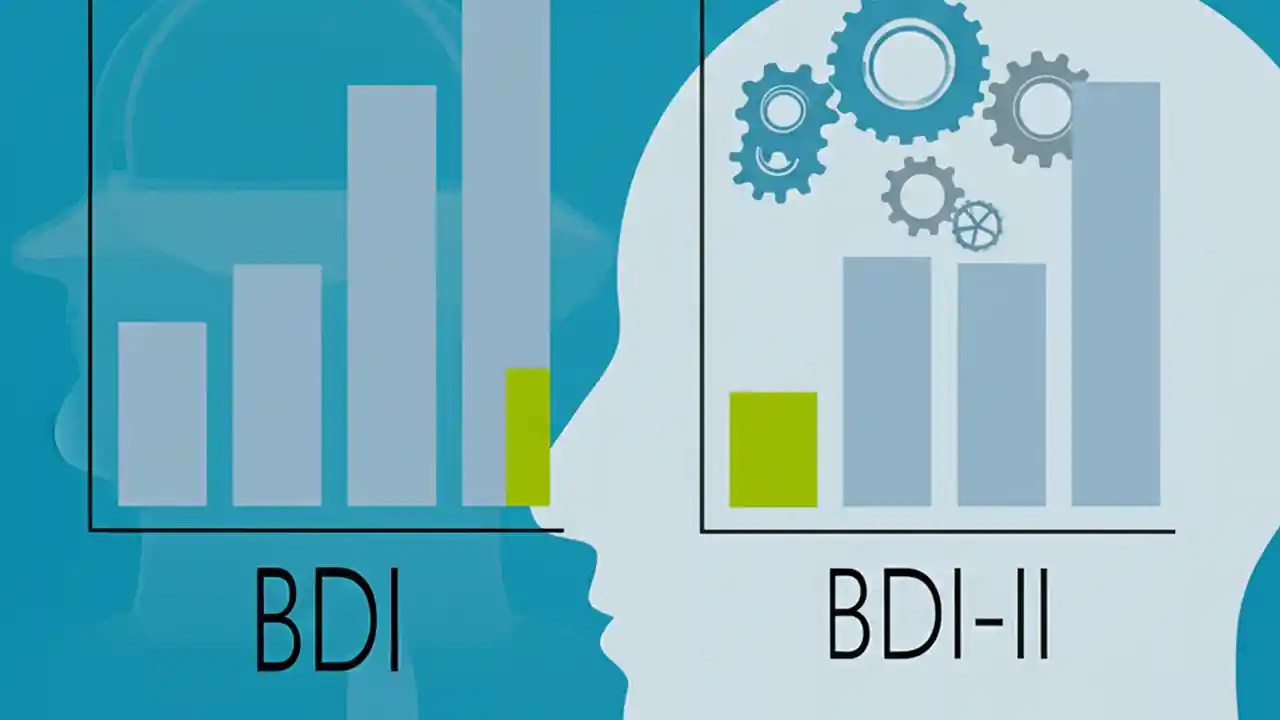 BDI

BDI-II