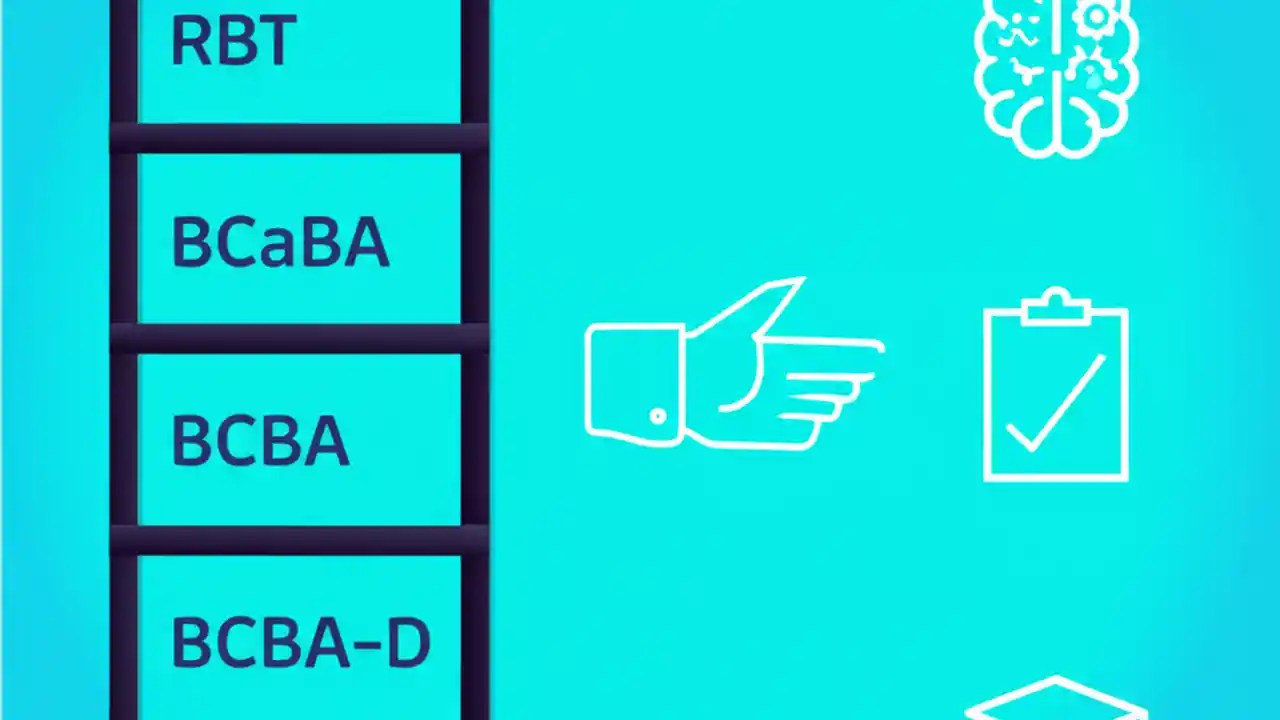 RBT

BCaBA

BCBA

BCBA-D