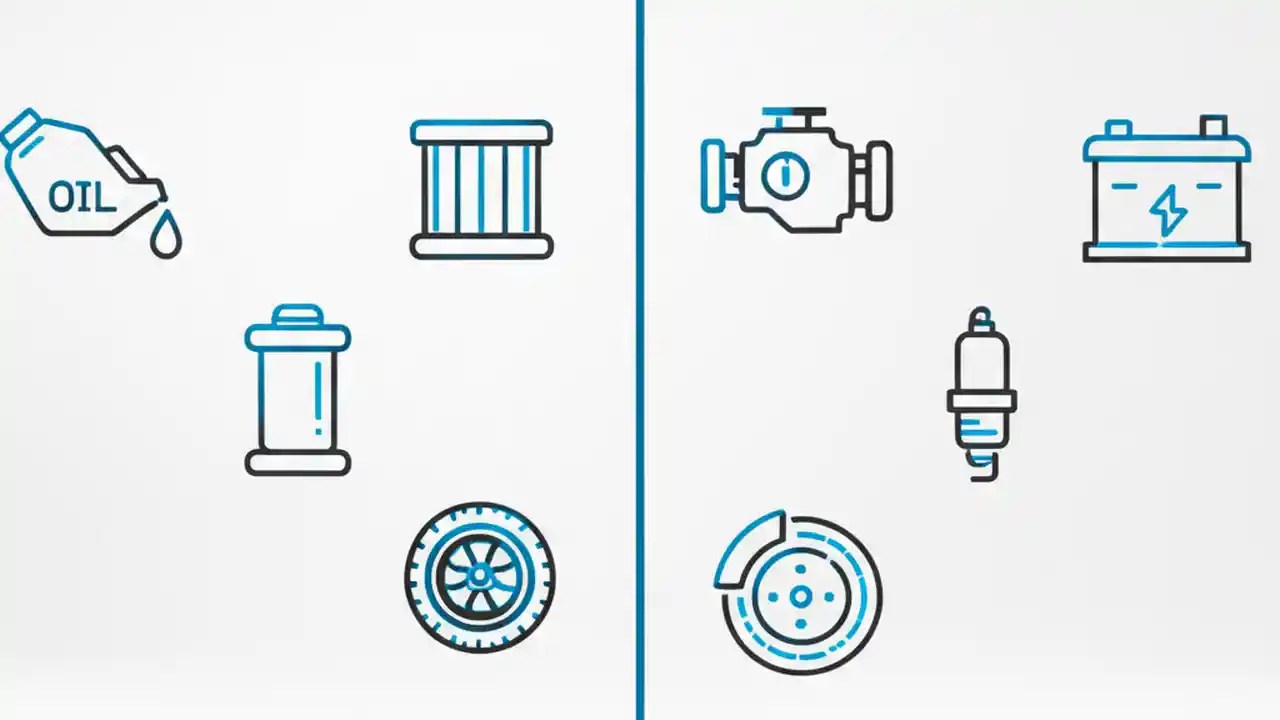 OIL