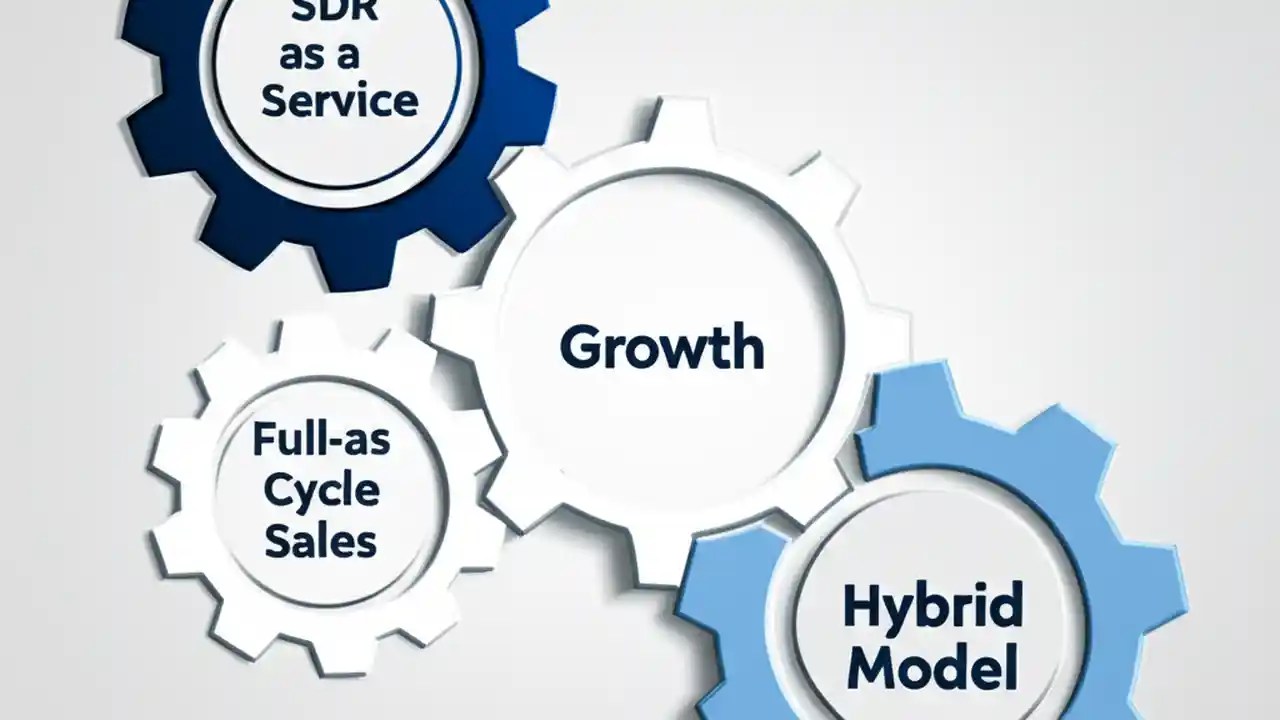 SDR as a Service

Growth

Full-as Cycle Sales

Hybrid Model