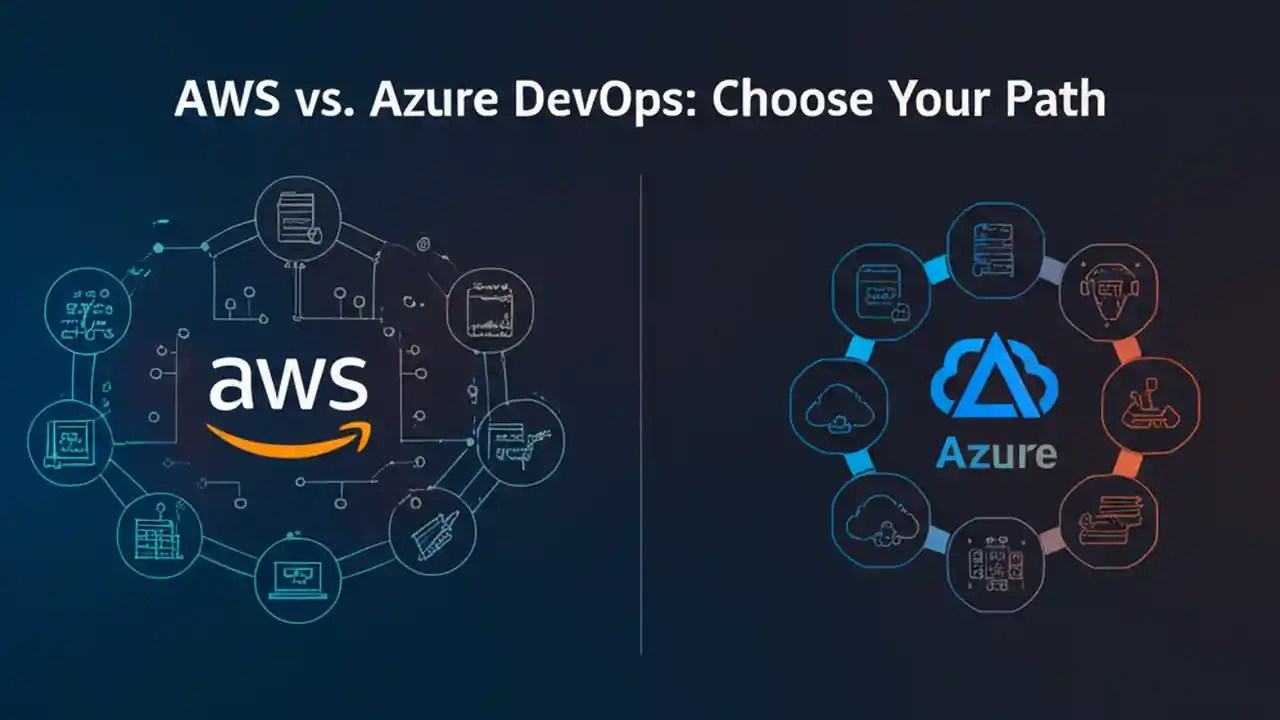 AWS vs. Azure DevOps: Choose Your Path

aws

Azure