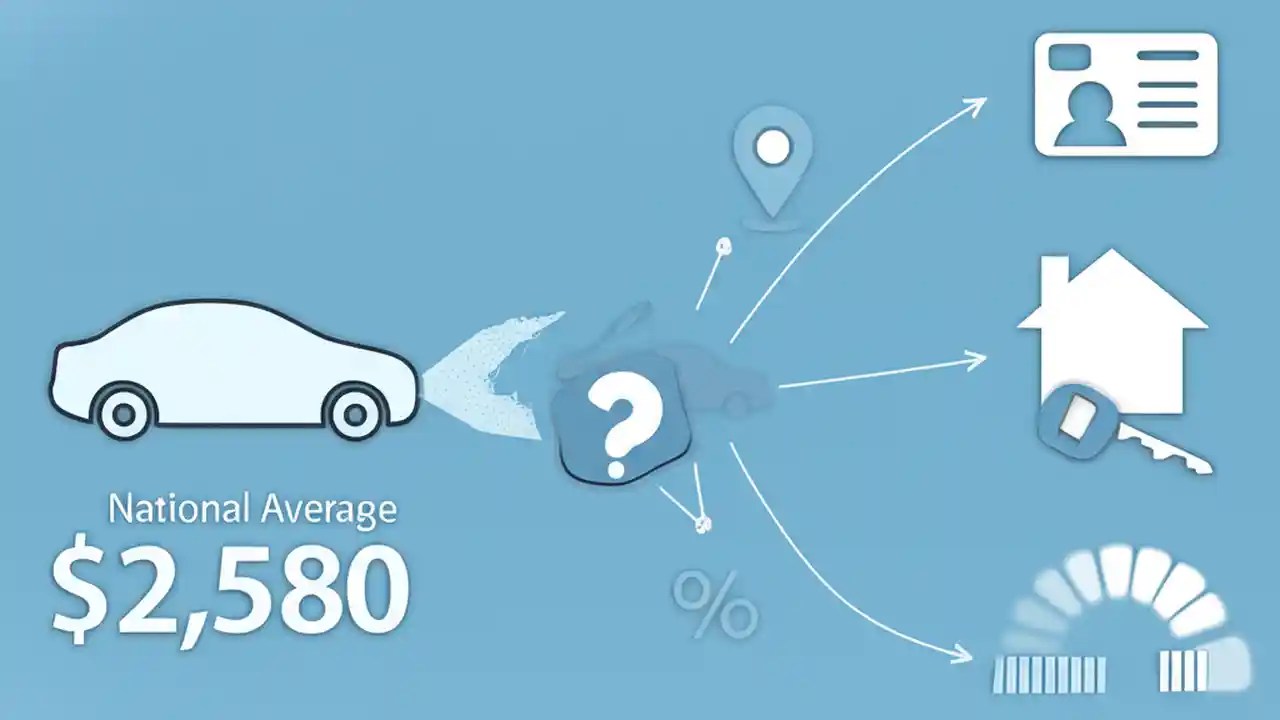 National Average
$2,580

?

%