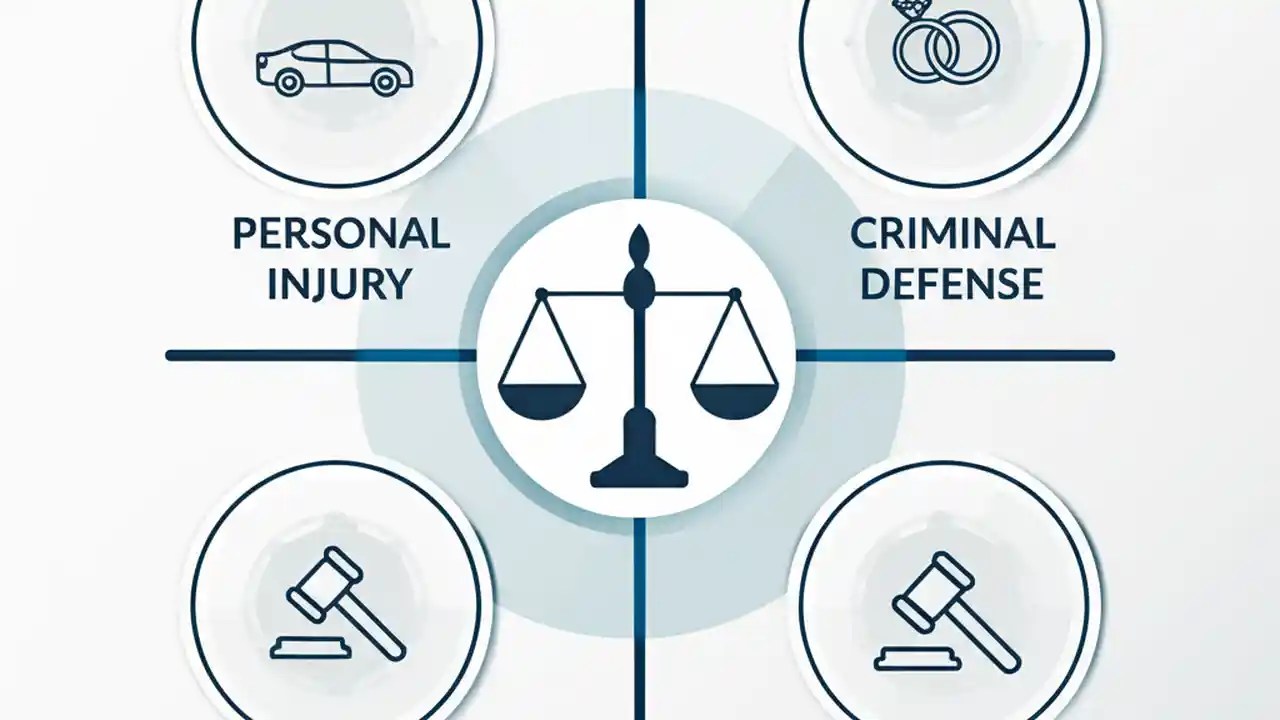 PERSONAL INJURY

CRIMINAL DEFENSE