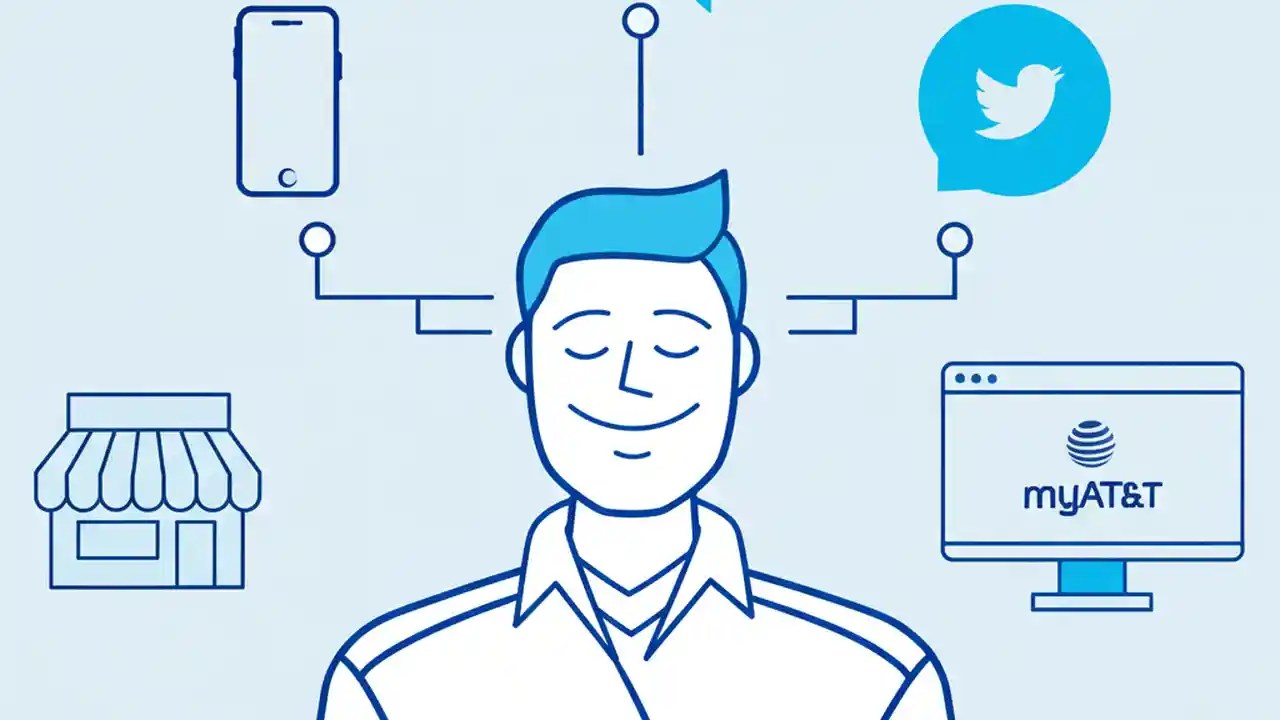 myAT&T