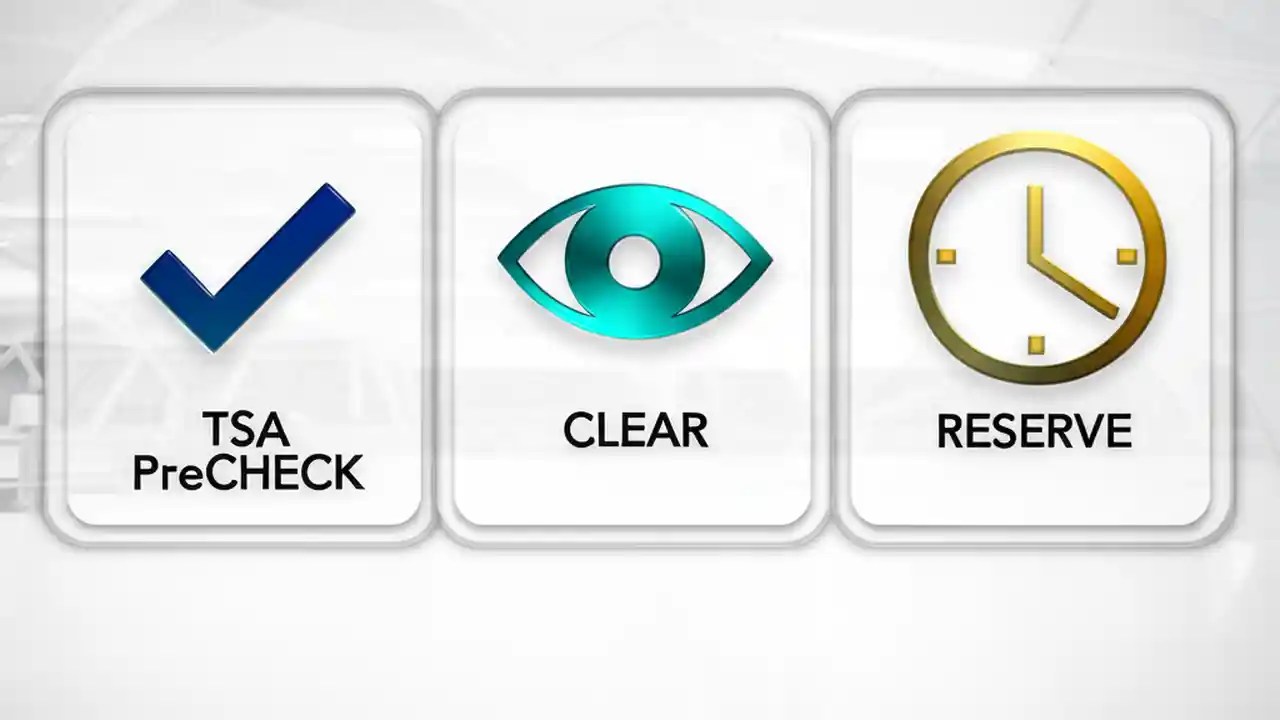 TSA PreCHECK

CLEAR

RESERVE