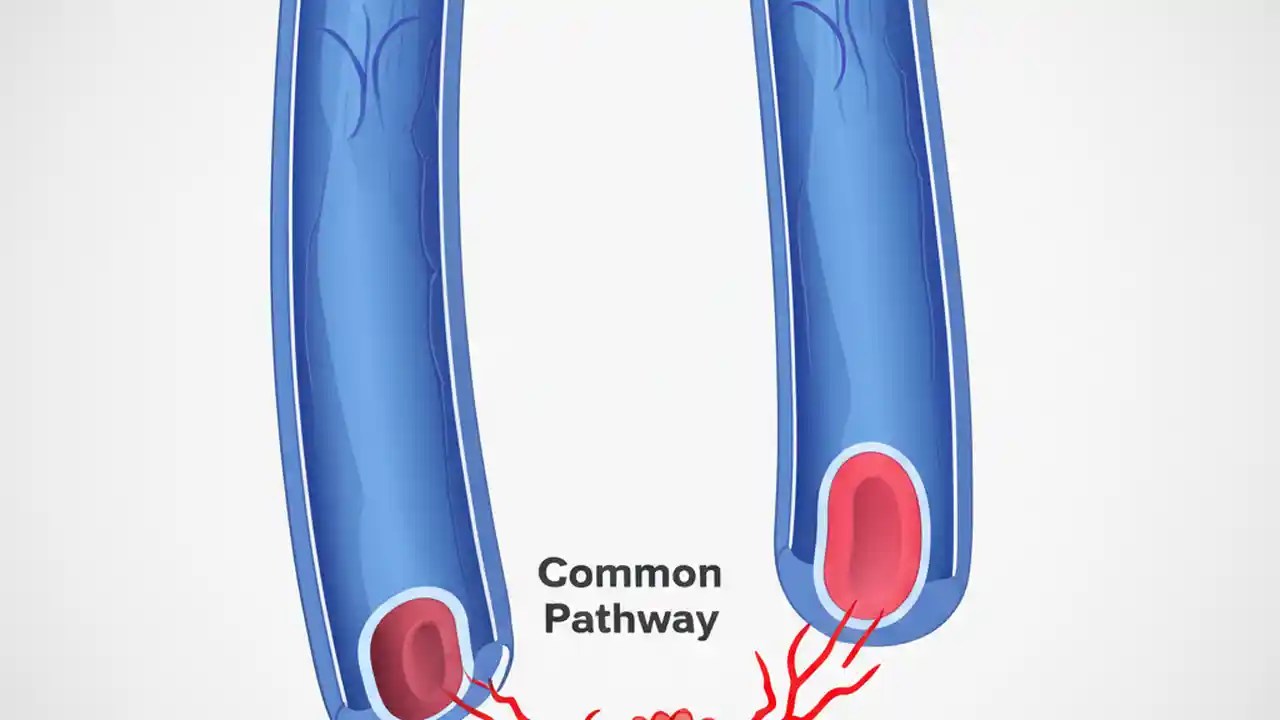 Common Pathway