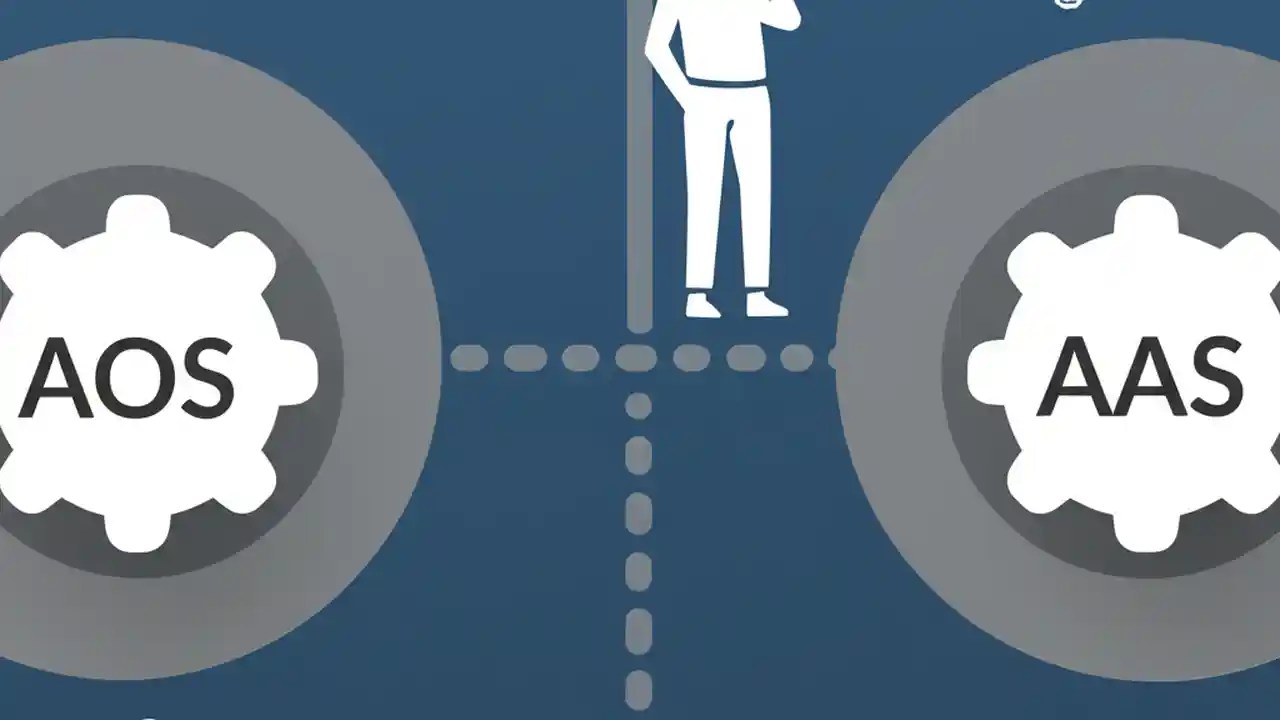 AOS

AAS