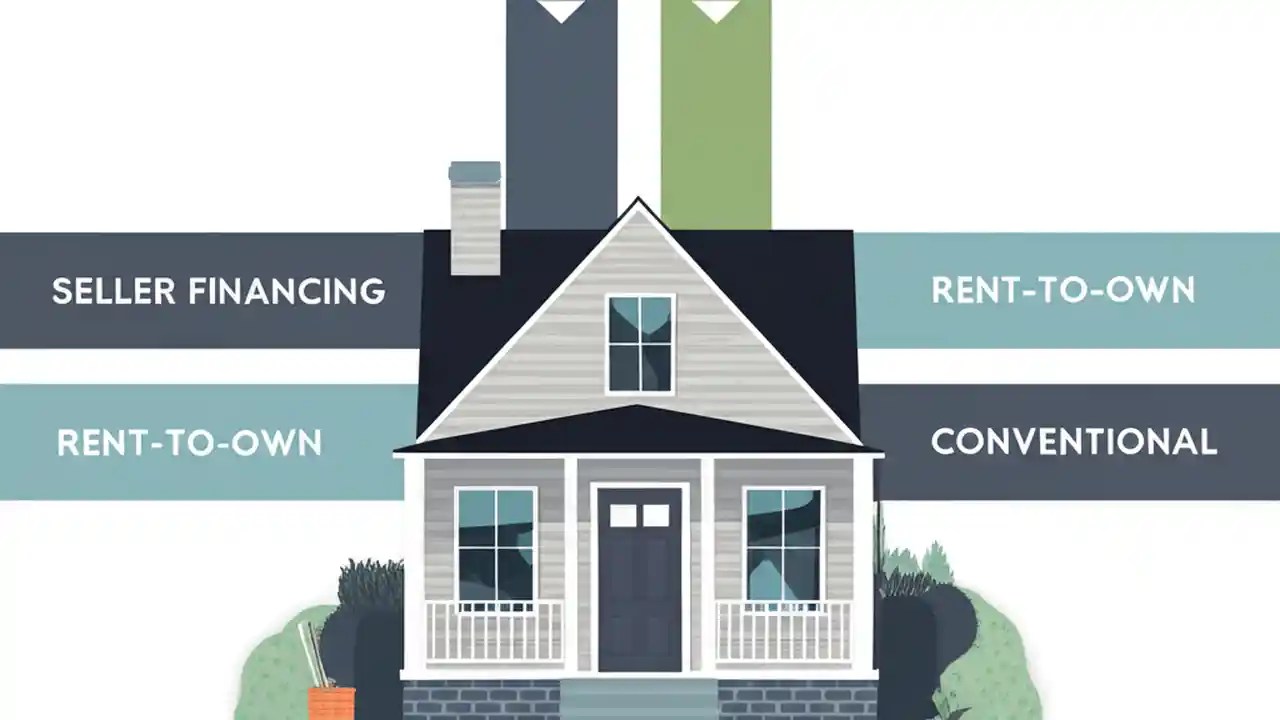 SELLER FINANCING

RENT-TO-OWN

RENT-TO-OWN

CONVENTIONAL