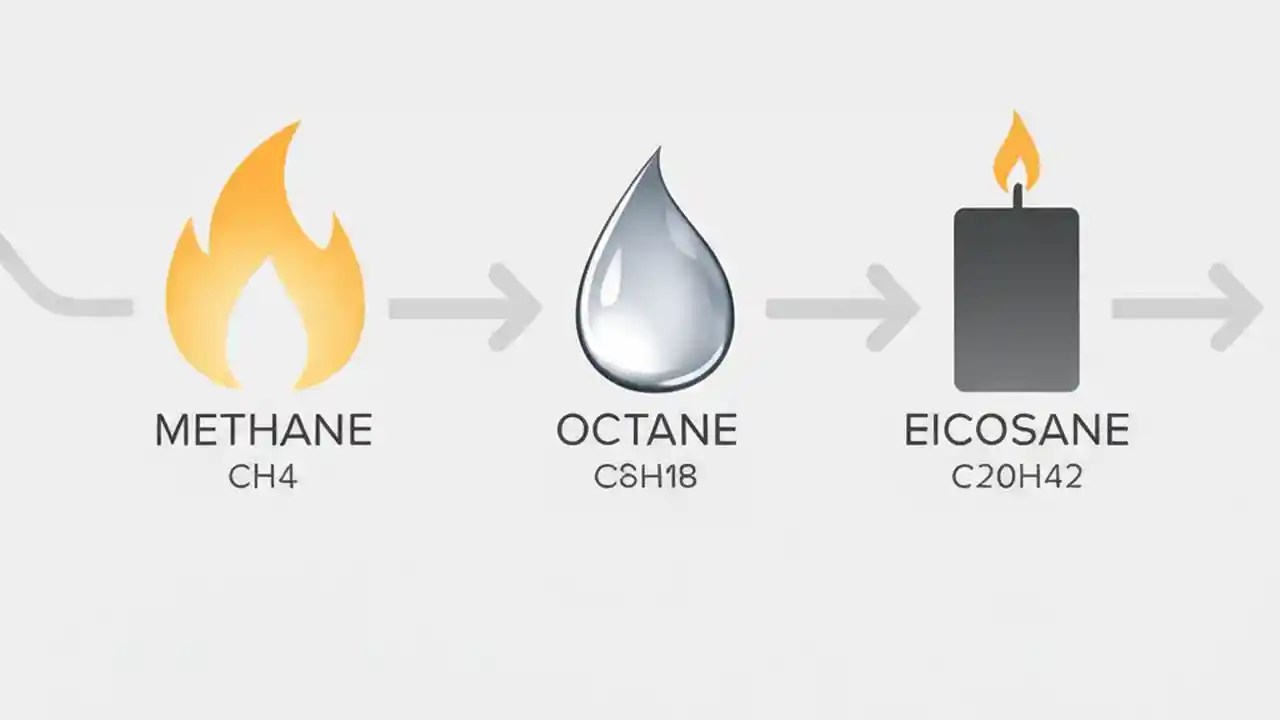 METHANE
CH4

OCTANE
C8H18

EICOSANE
C20H42