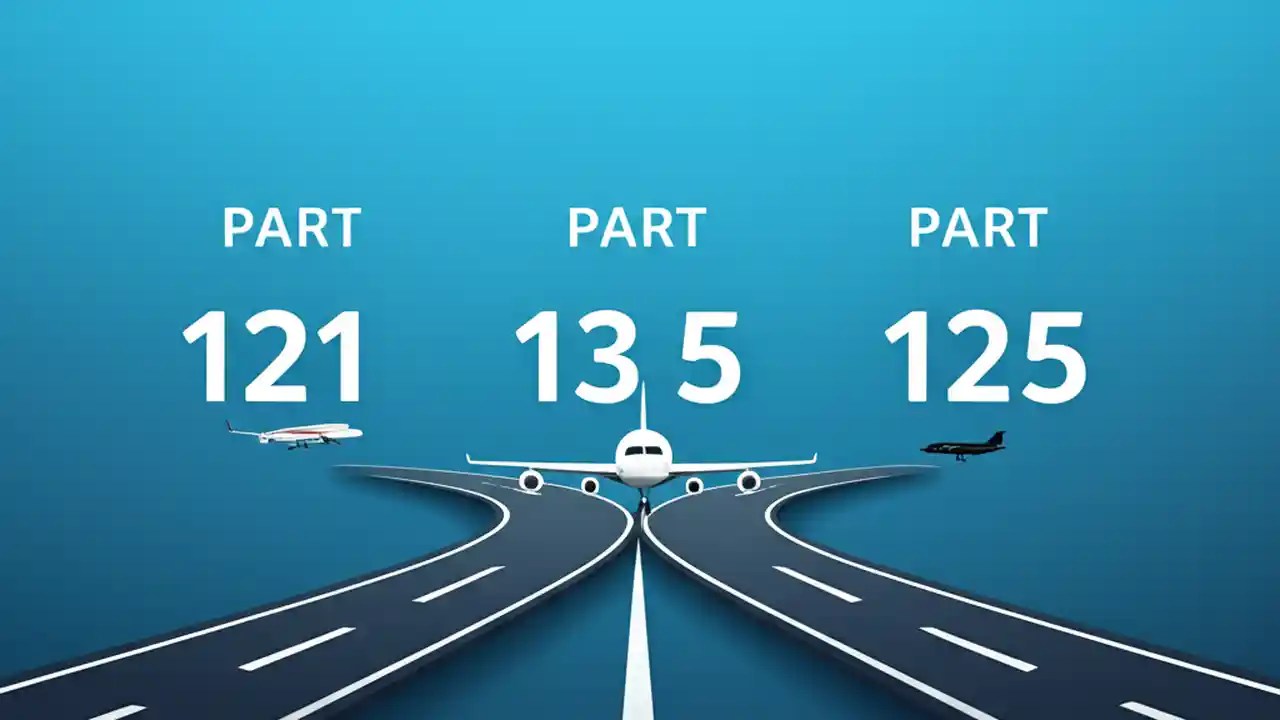 PART

121

PART

13 5

PART

125