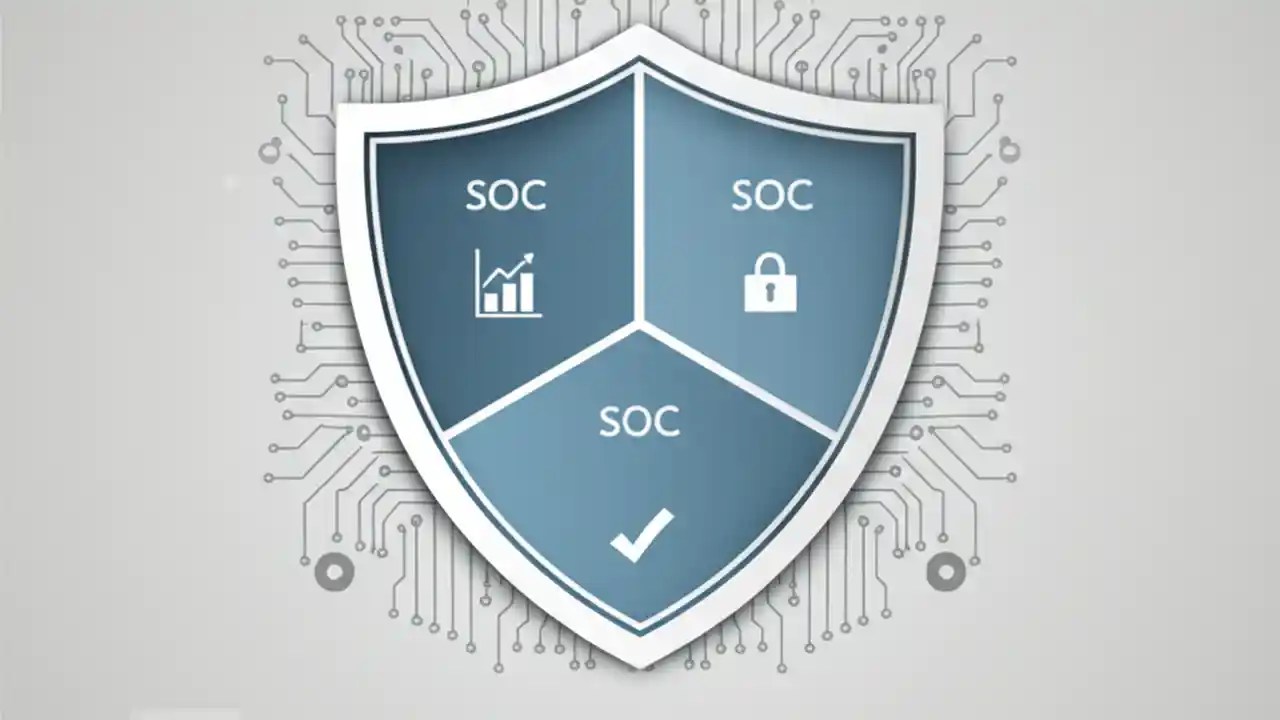 SOC

SOC

SOC