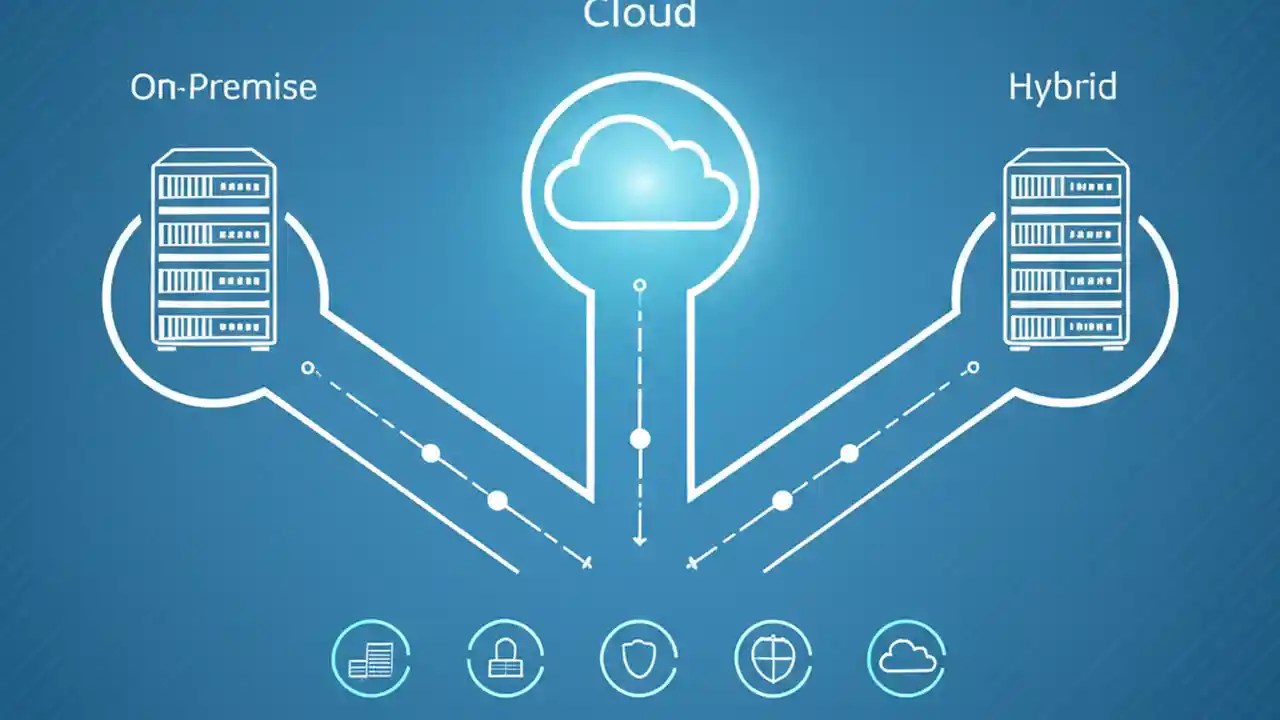 Cloud

On-Premise

Hybrid