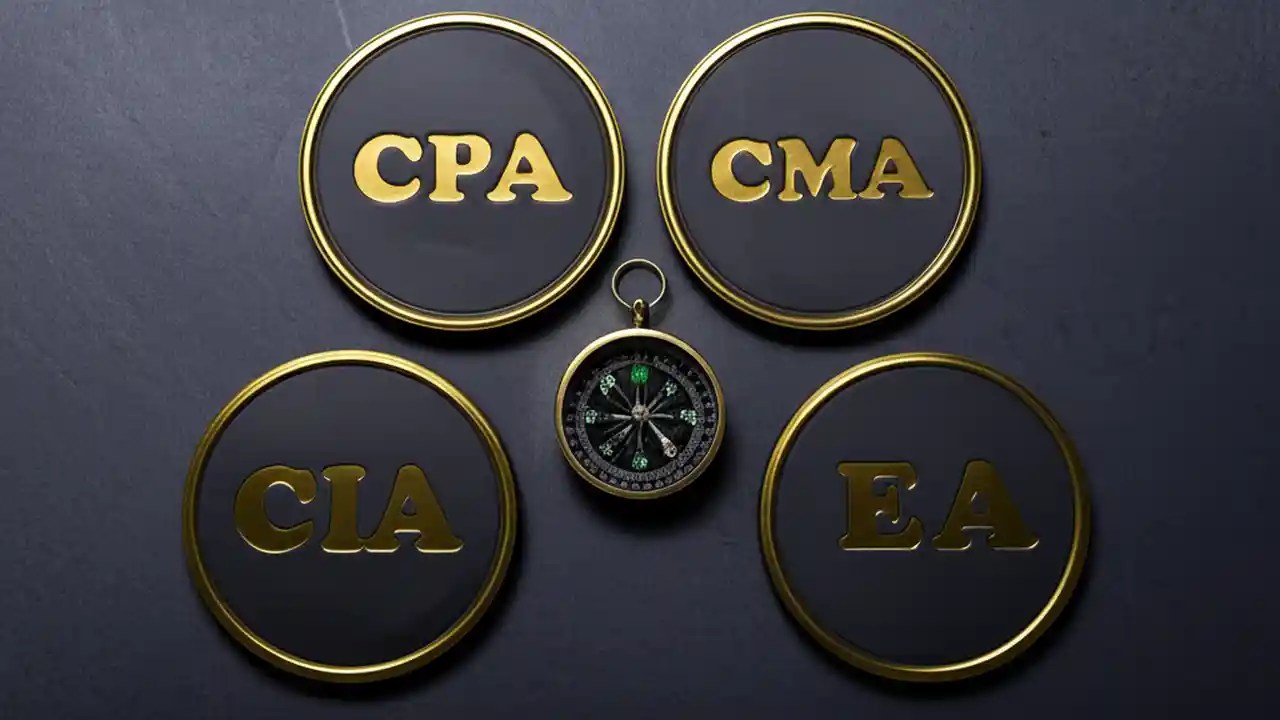 CPA

CMA

CIA

EA