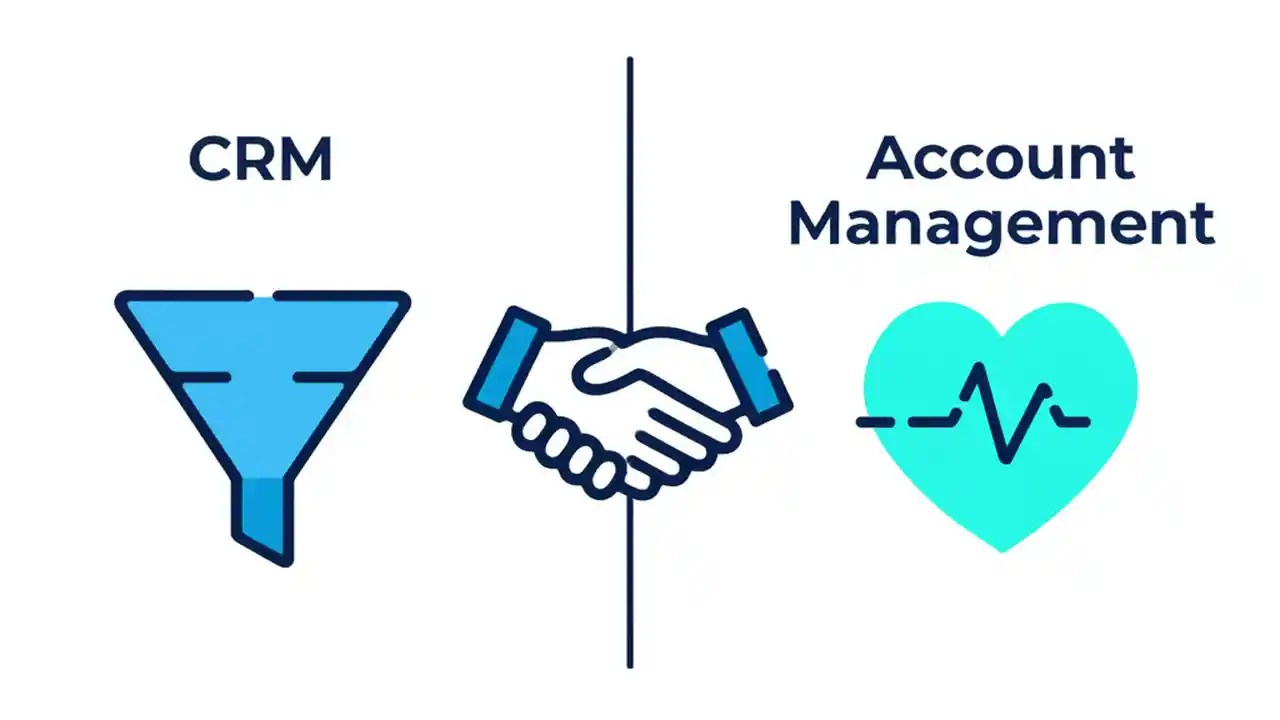 CRM

Account Management