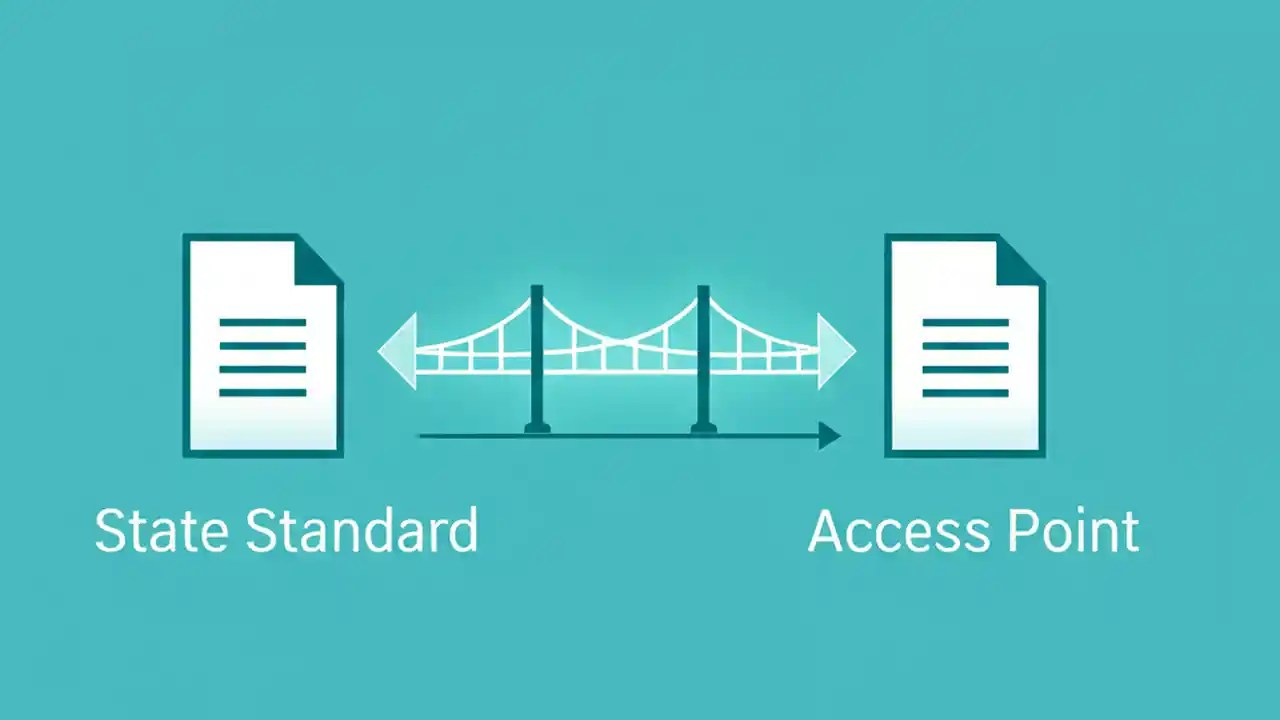 State Standard

Access Point