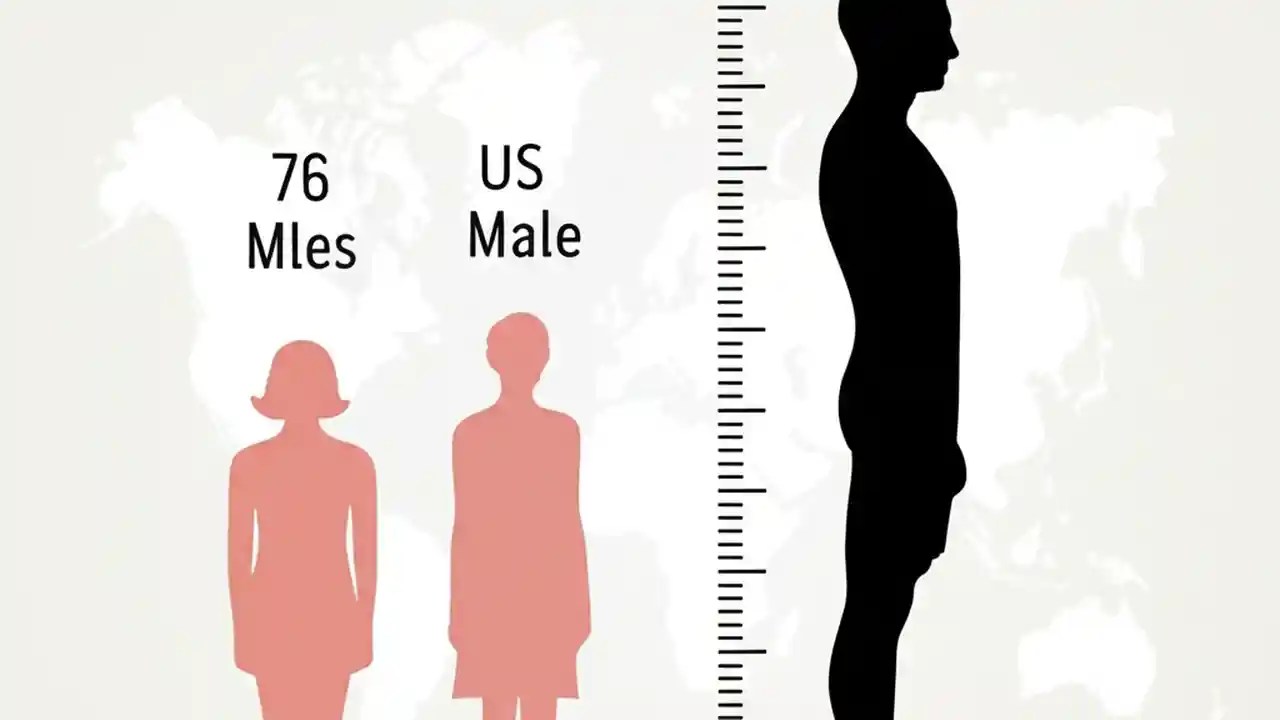 76
Mles

US
Male