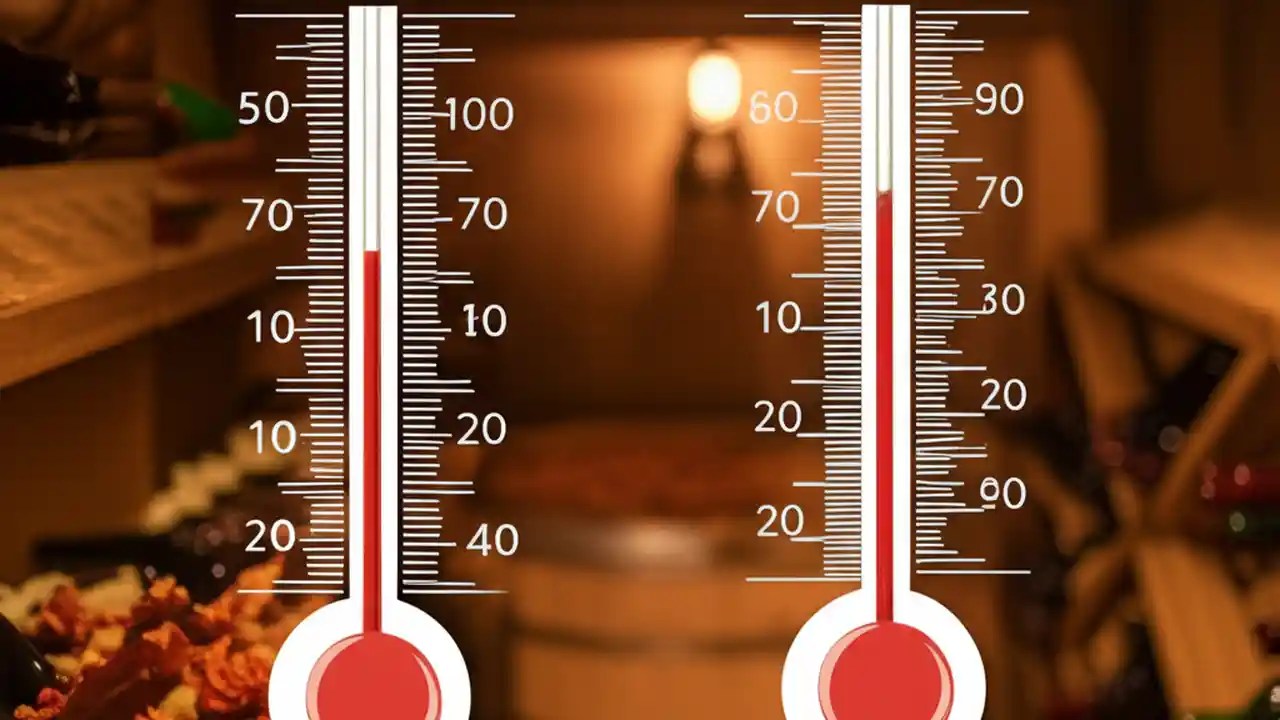 50
70
10
10
20
100
70
10
20
40
60
70
10
20
20
90
70
30
20
90