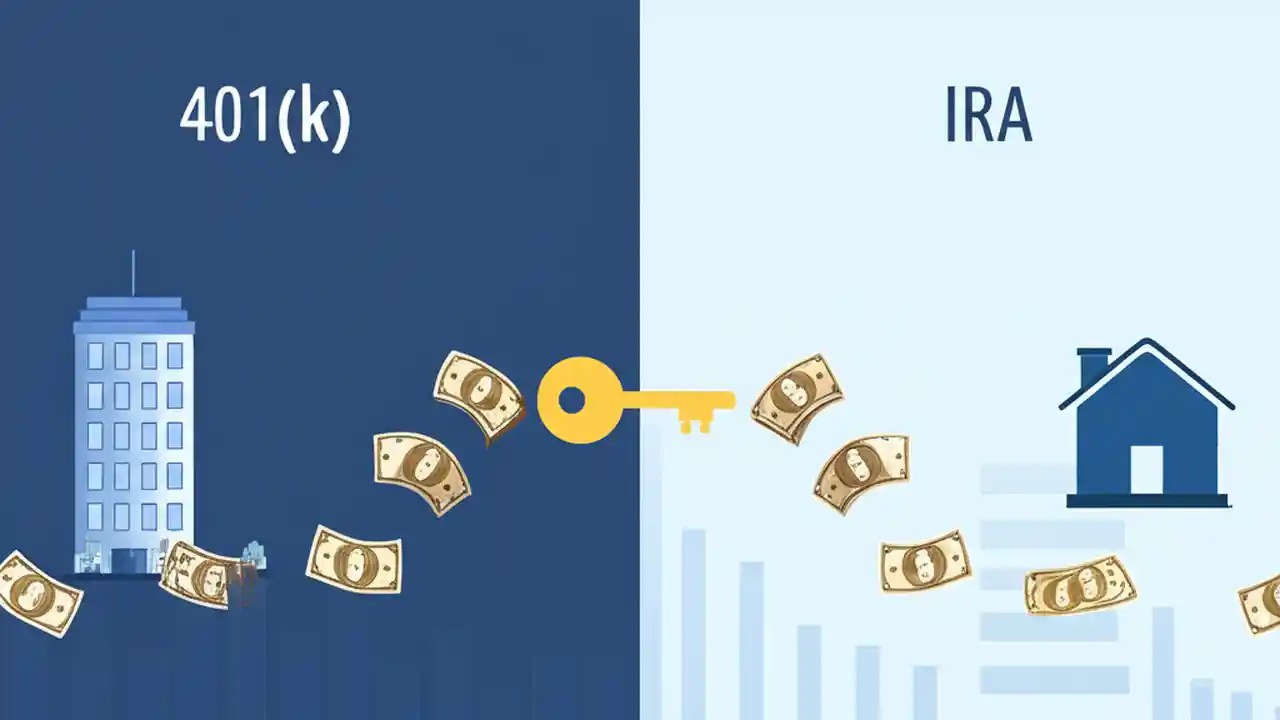 401(k)

IRA