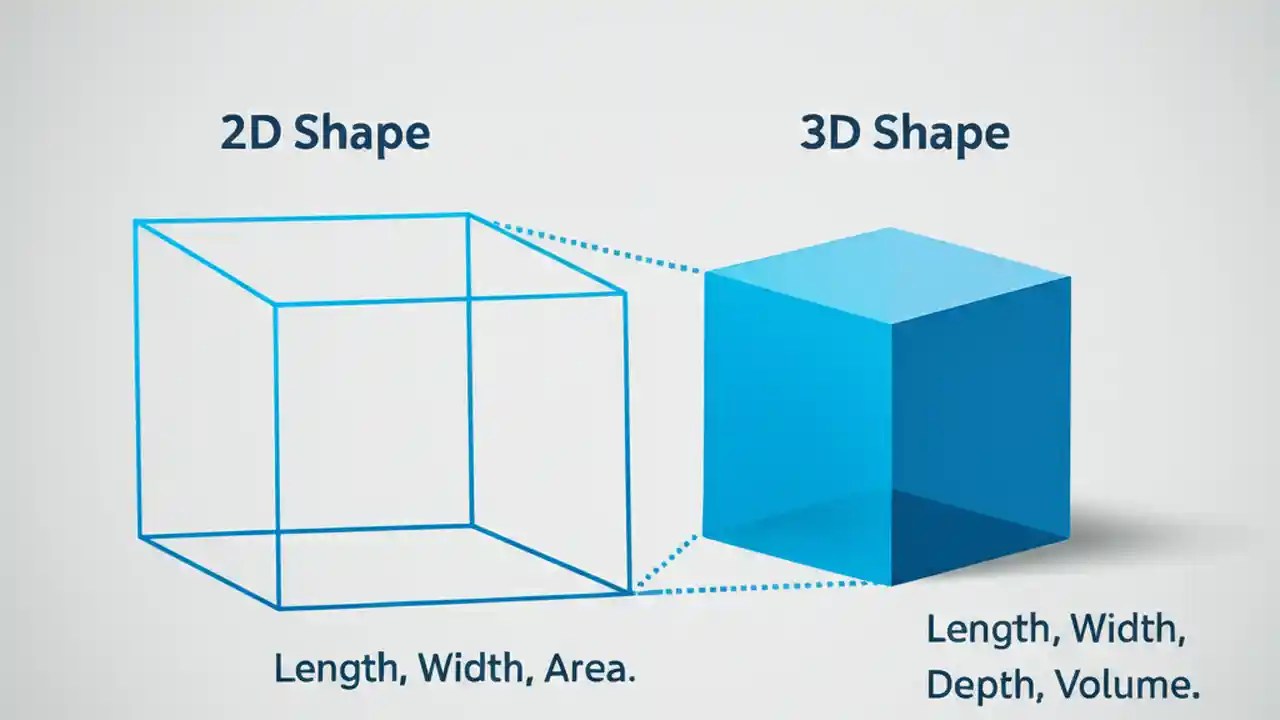 2D Shape

3D Shape

Length, Width, Area.

Length, Width, Depth, Volume.