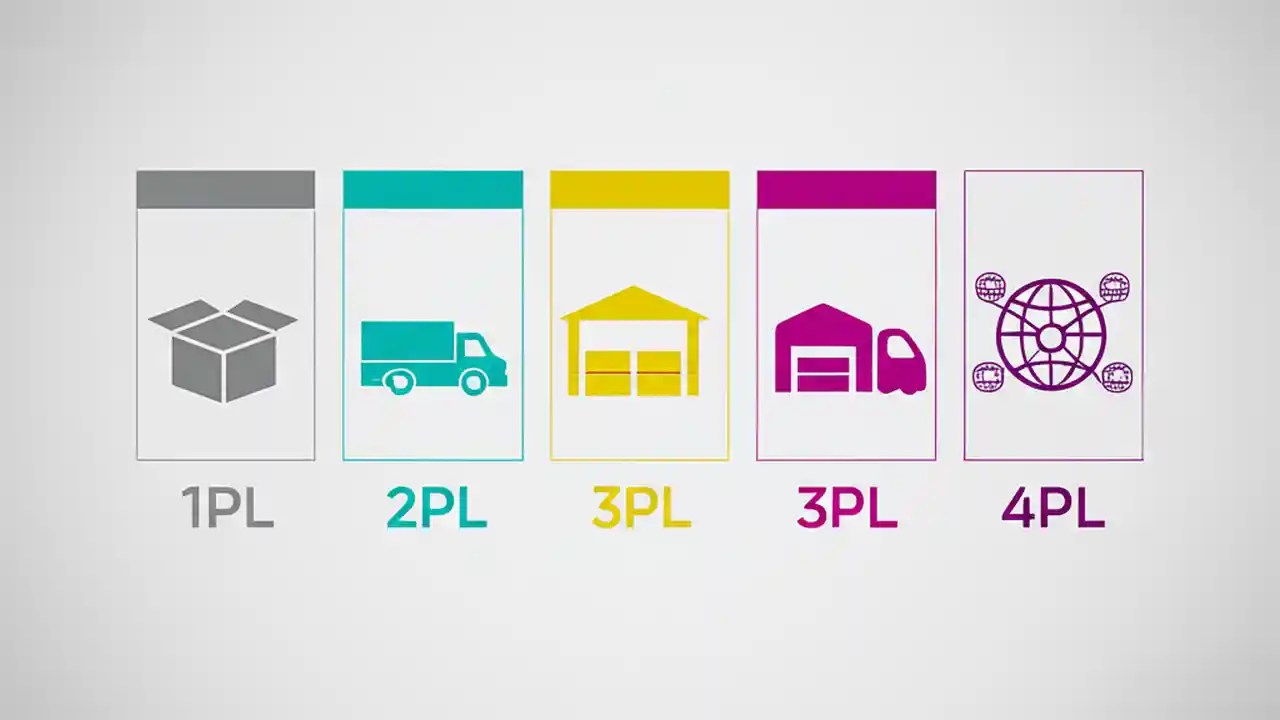 1PL

2PL

3PL

3PL

4PL