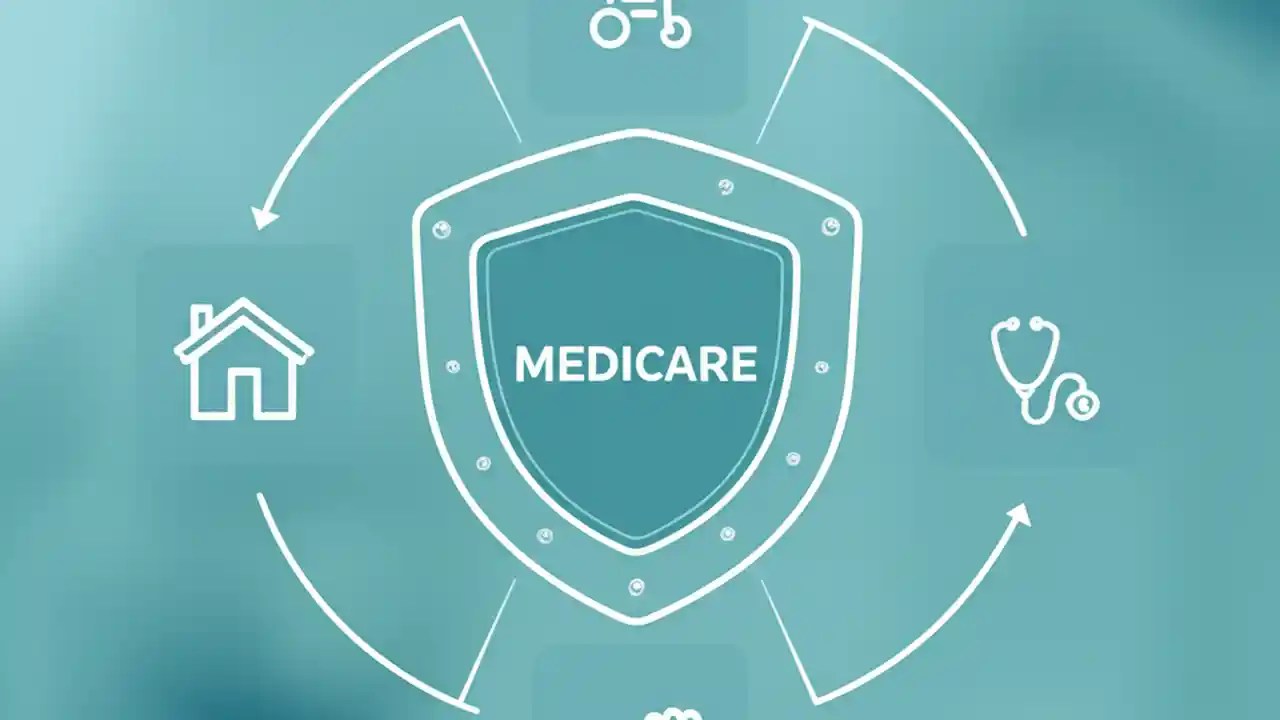 MEDICARE