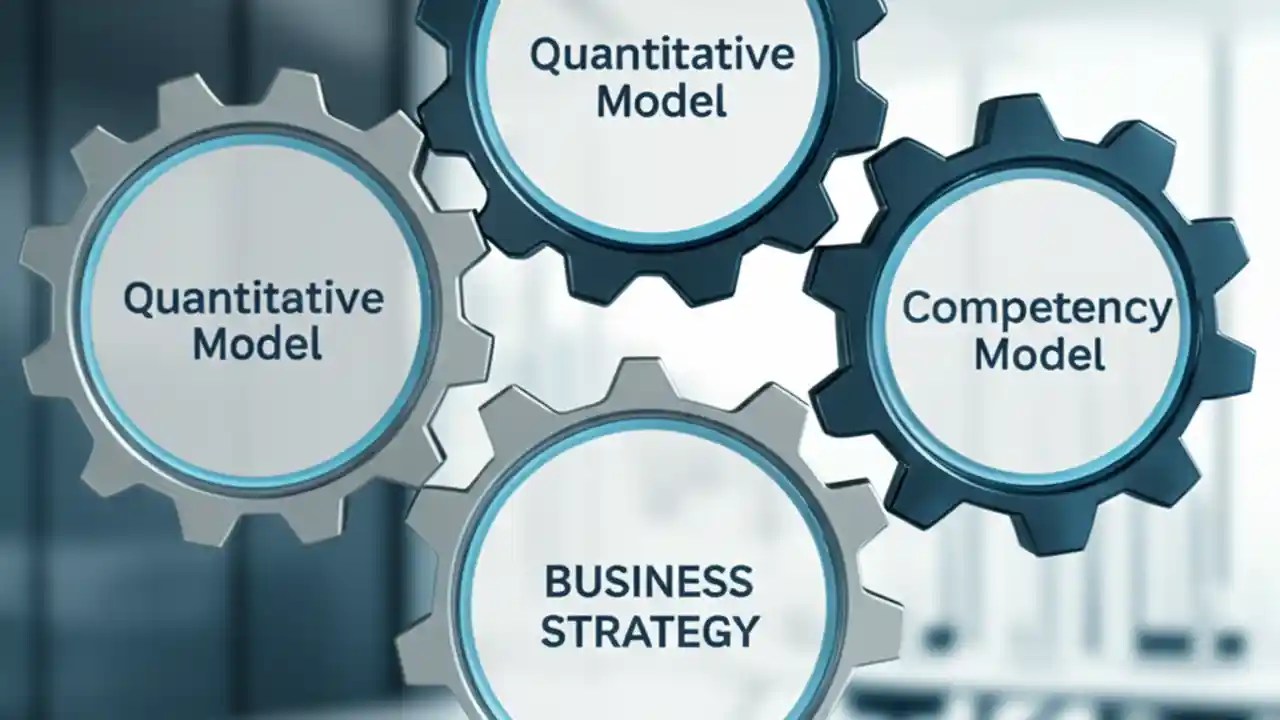 Quantitative Model

Quantitative Model

Competency Model

BUSINESS STRATEGY