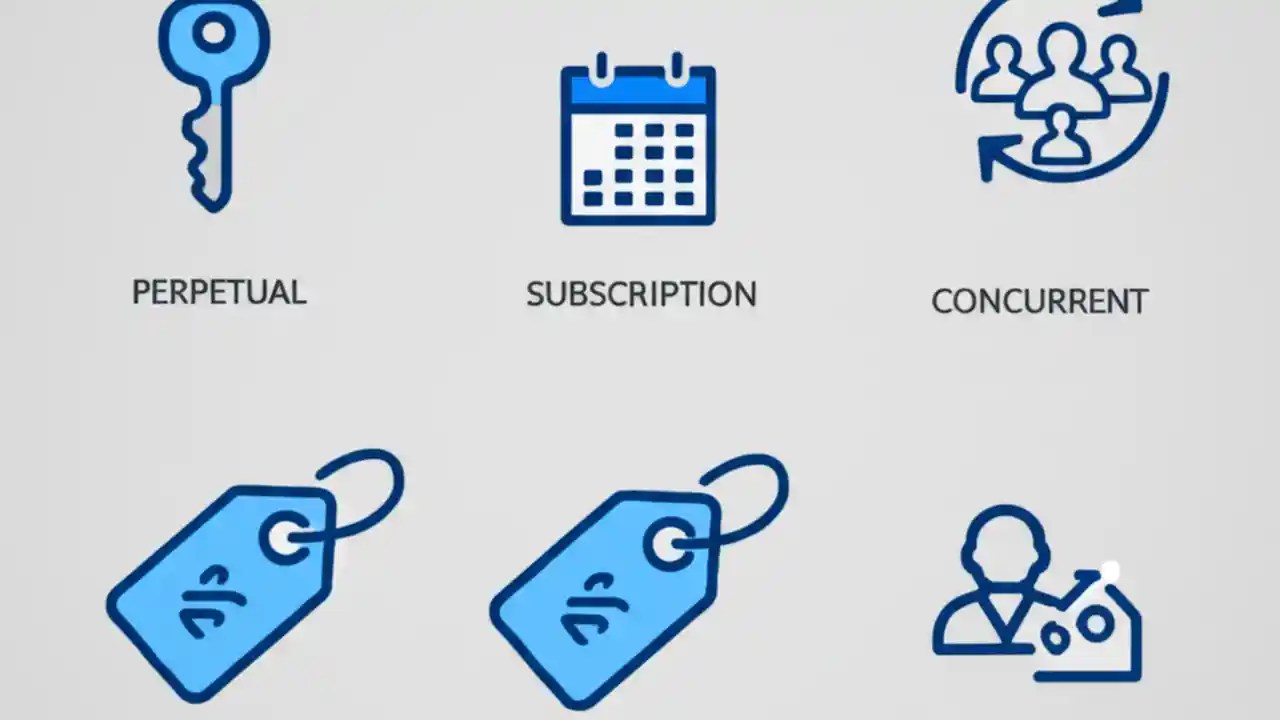 PERPETUAL

SUBSCRIPTION

CONCURRENT