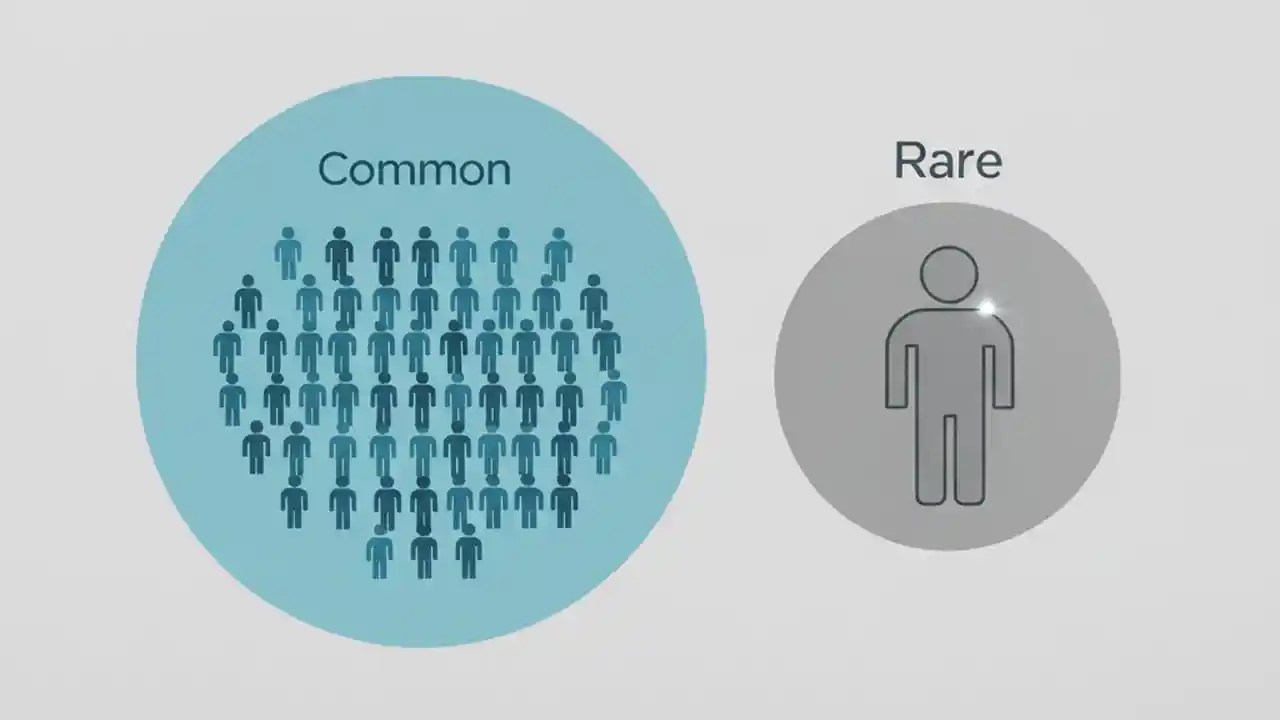 Common

Rare