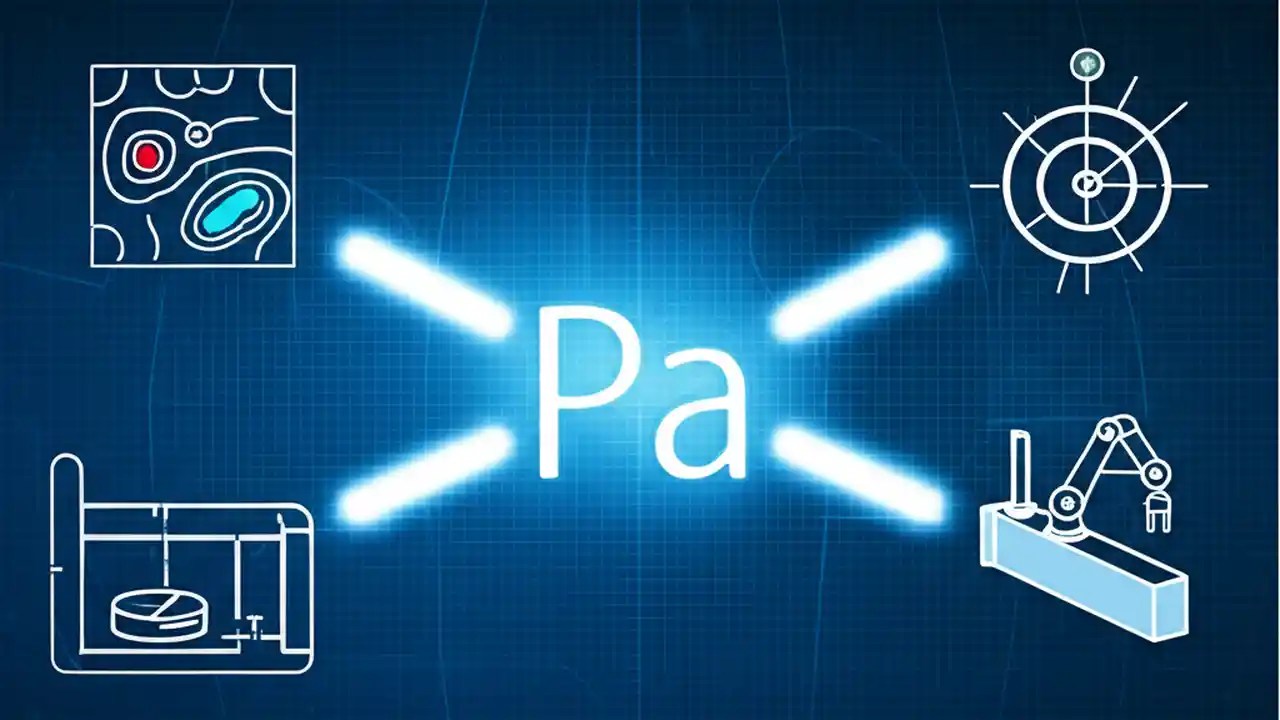 Pa