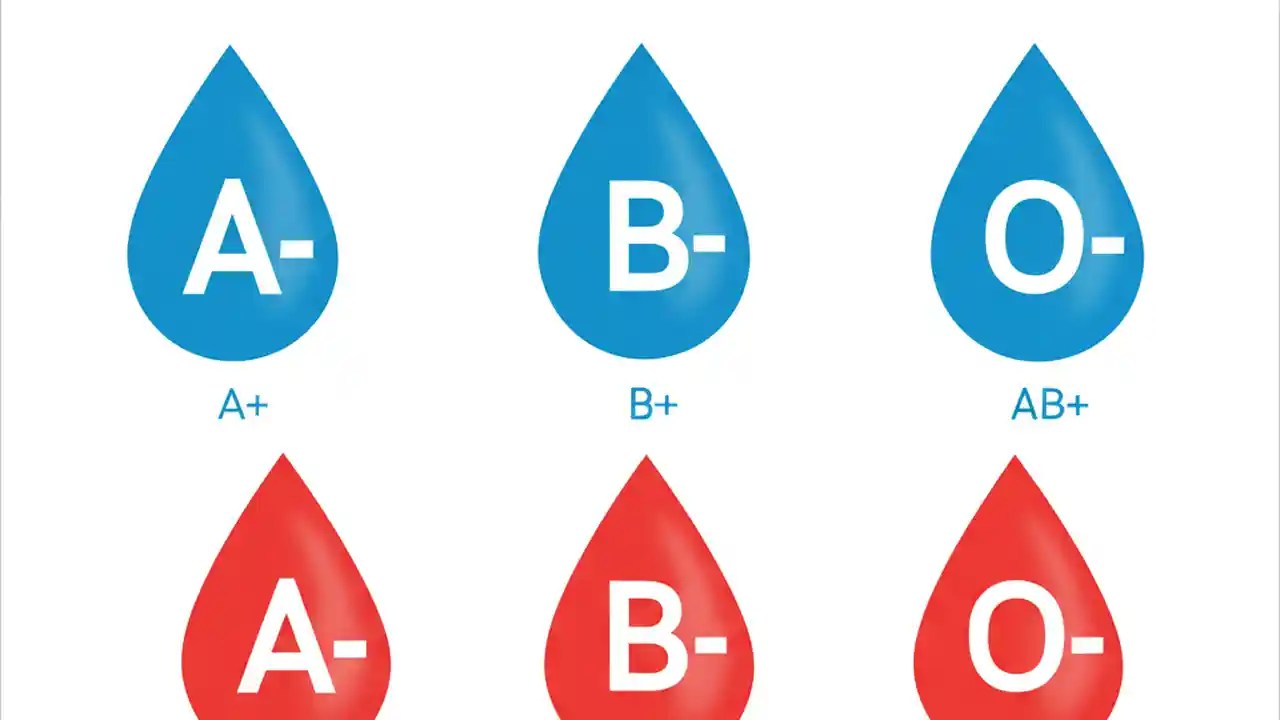 A-
B-
O-

A+
B+
AB+

A-
B-
O-