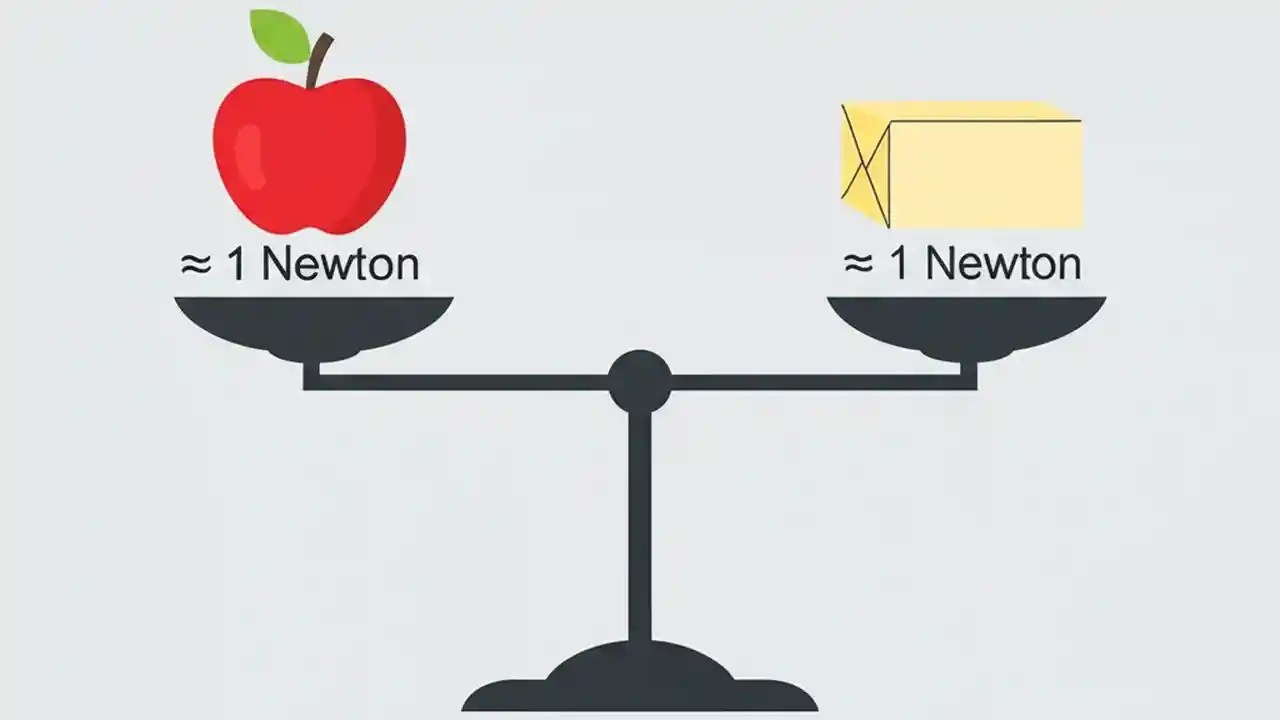 ≈ 1 Newton

≈ 1 Newton