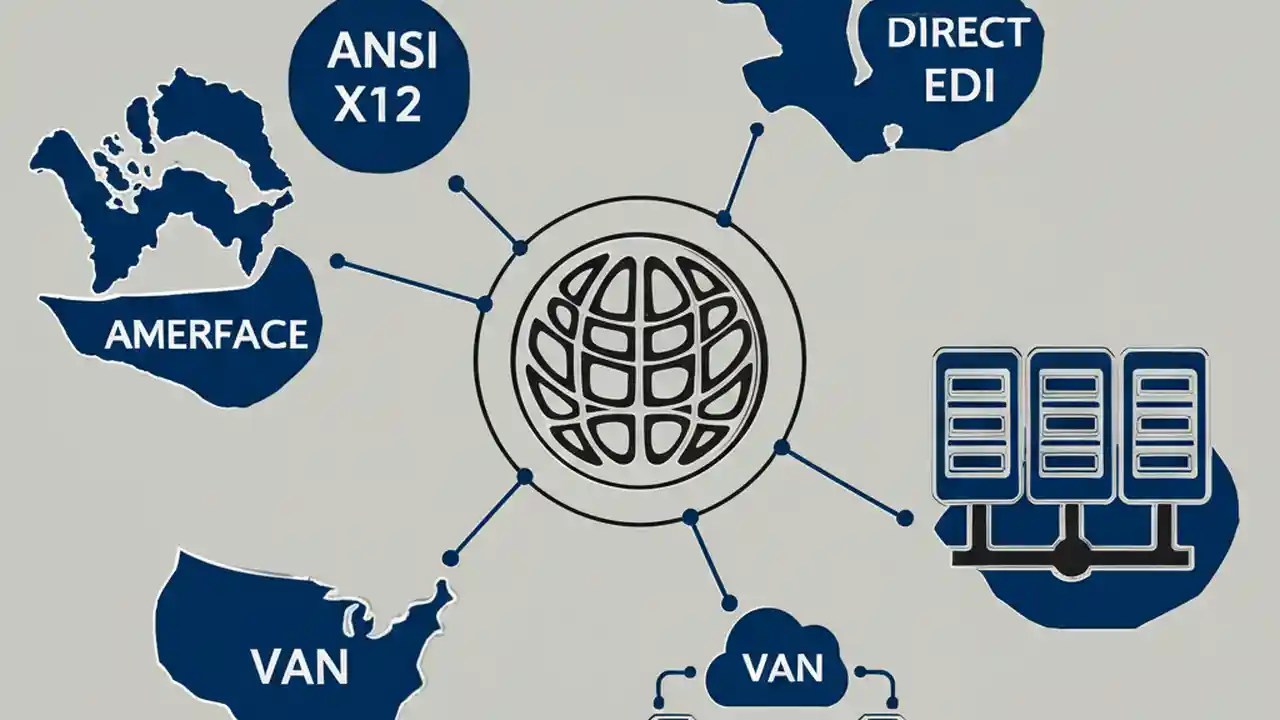 ANSI X12

DIRECT EDI

AMERFACE

VAN

VAN