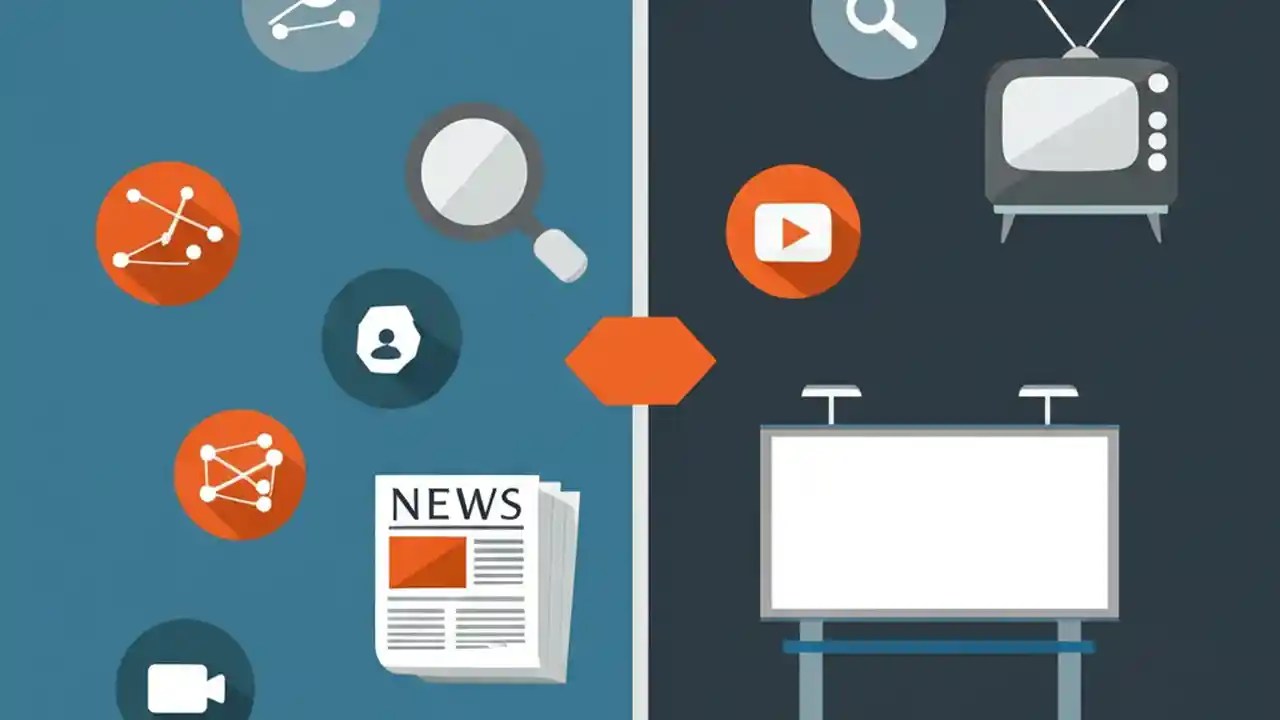 NEWS