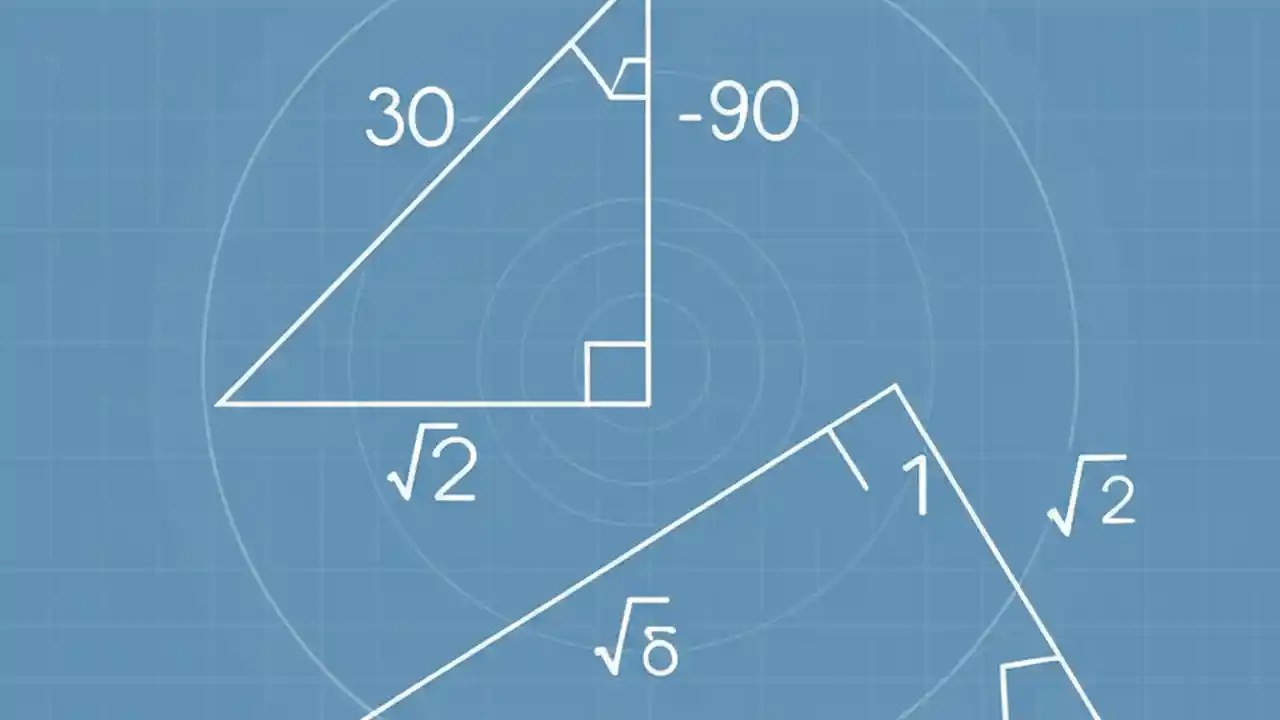 30

-90

$\sqrt{2}$

1

$\sqrt{2}$

$\sqrt{\delta}$