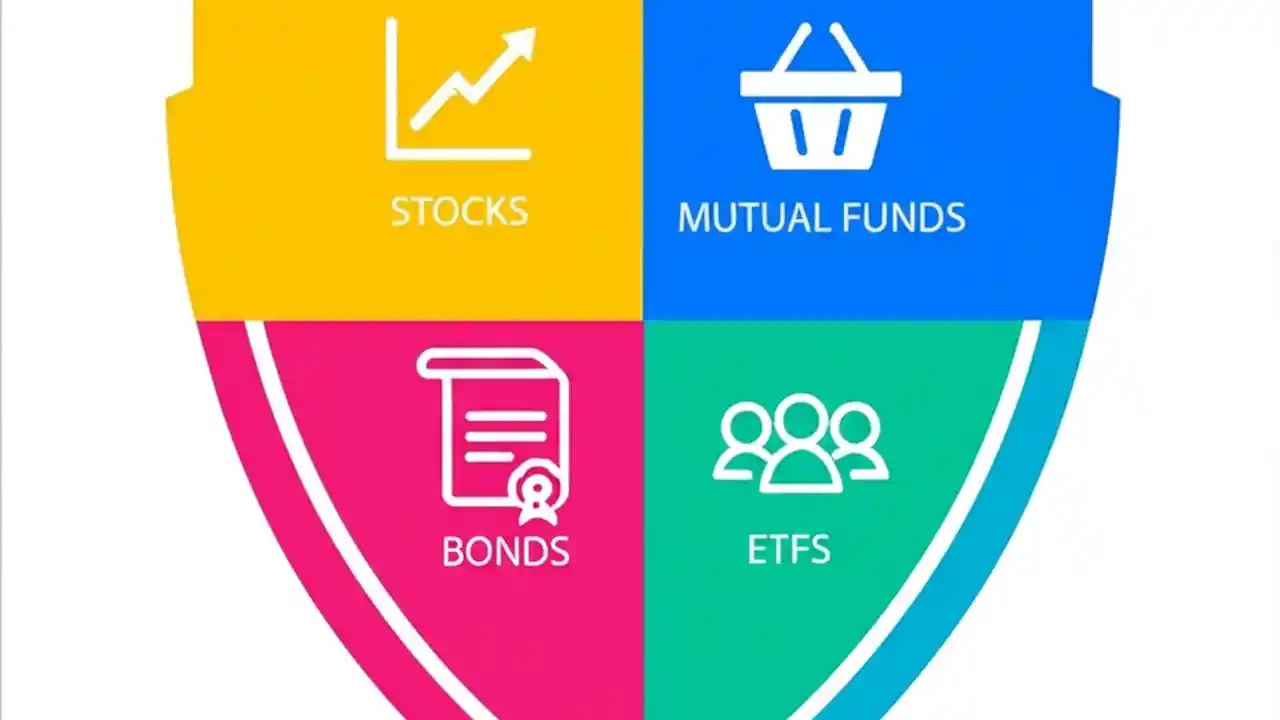 STOCKS

MUTUAL FUNDS

BONDS

ETFS