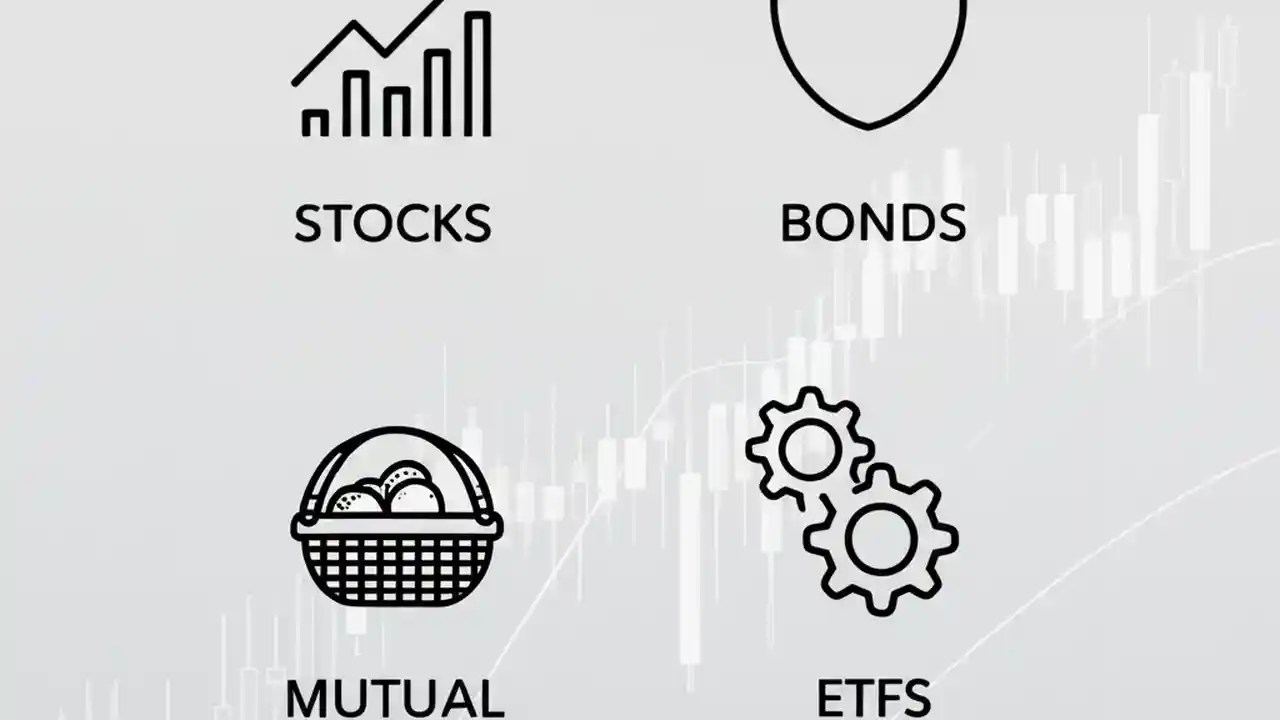 STOCKS

BONDS

MUTUAL

ETFS