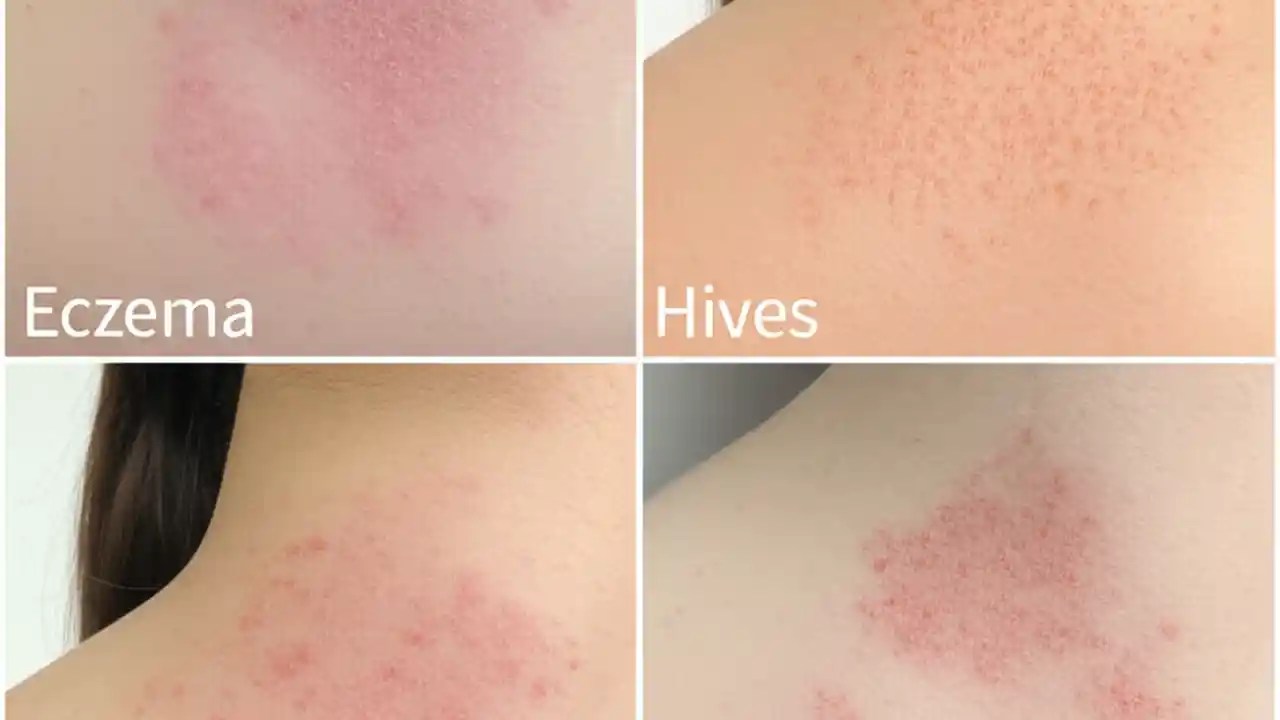 Eczema

Hives