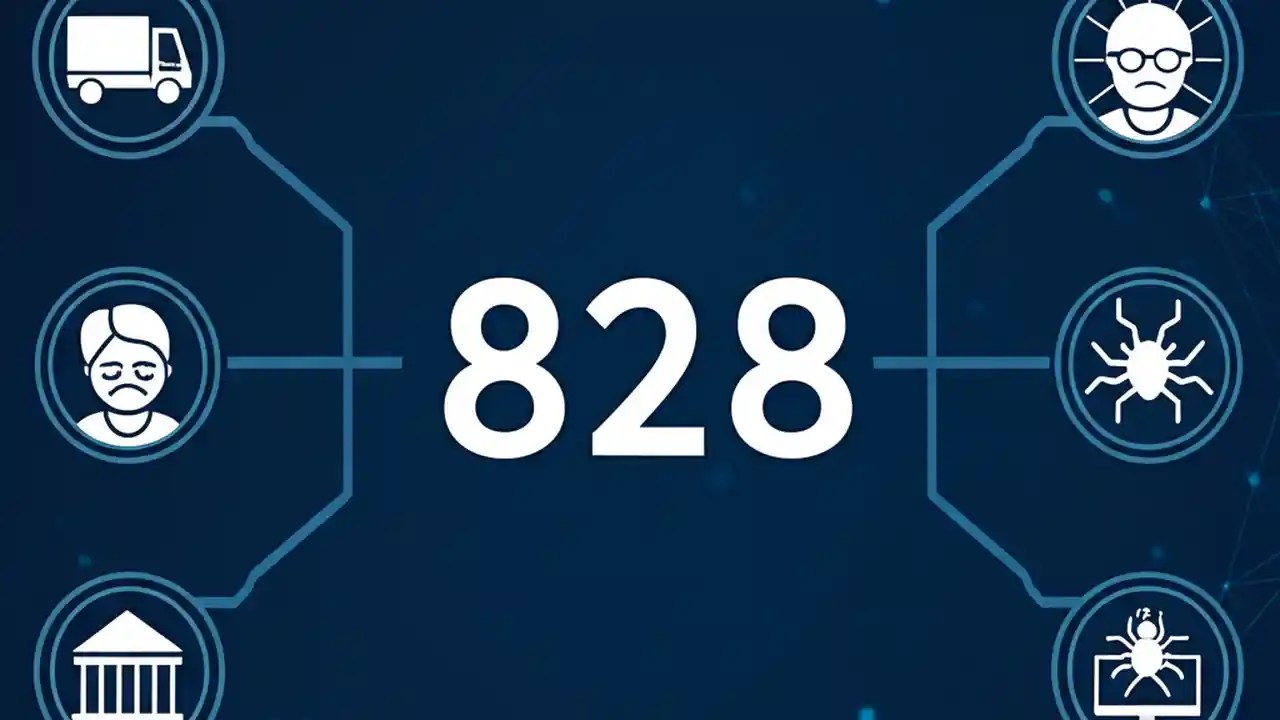 828