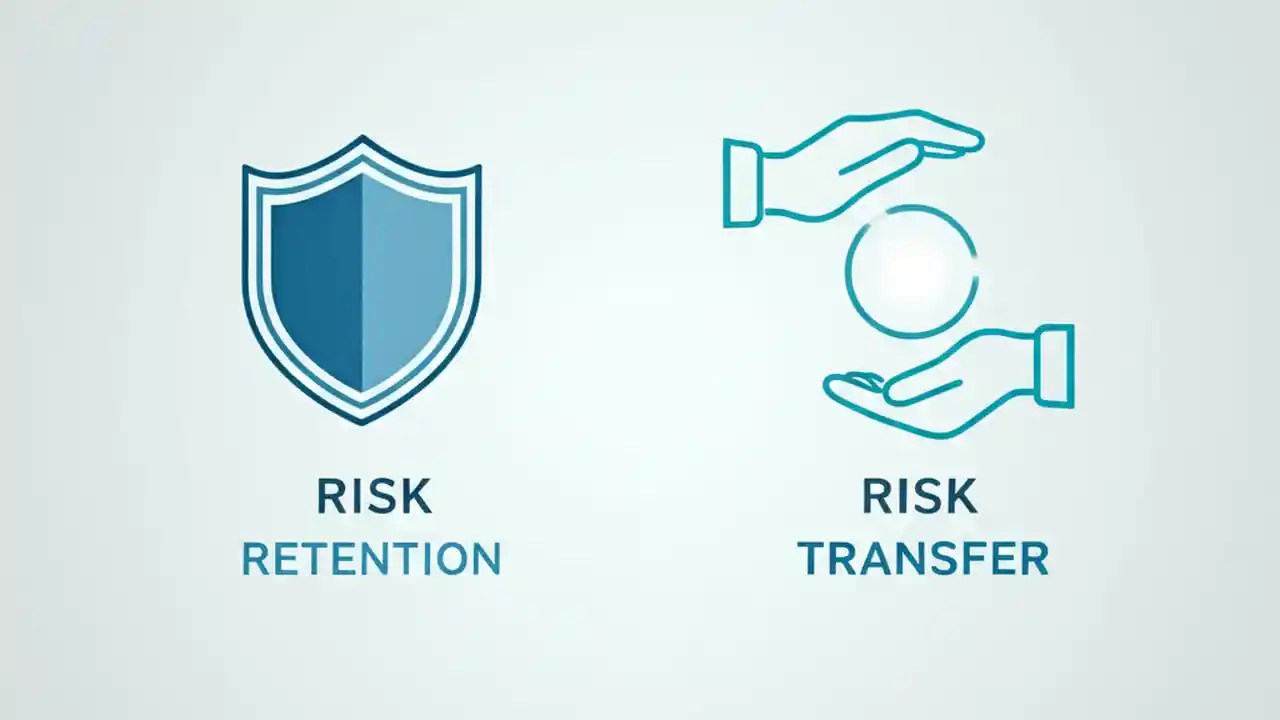 RISK
RETENTION

RISK
TRANSFER