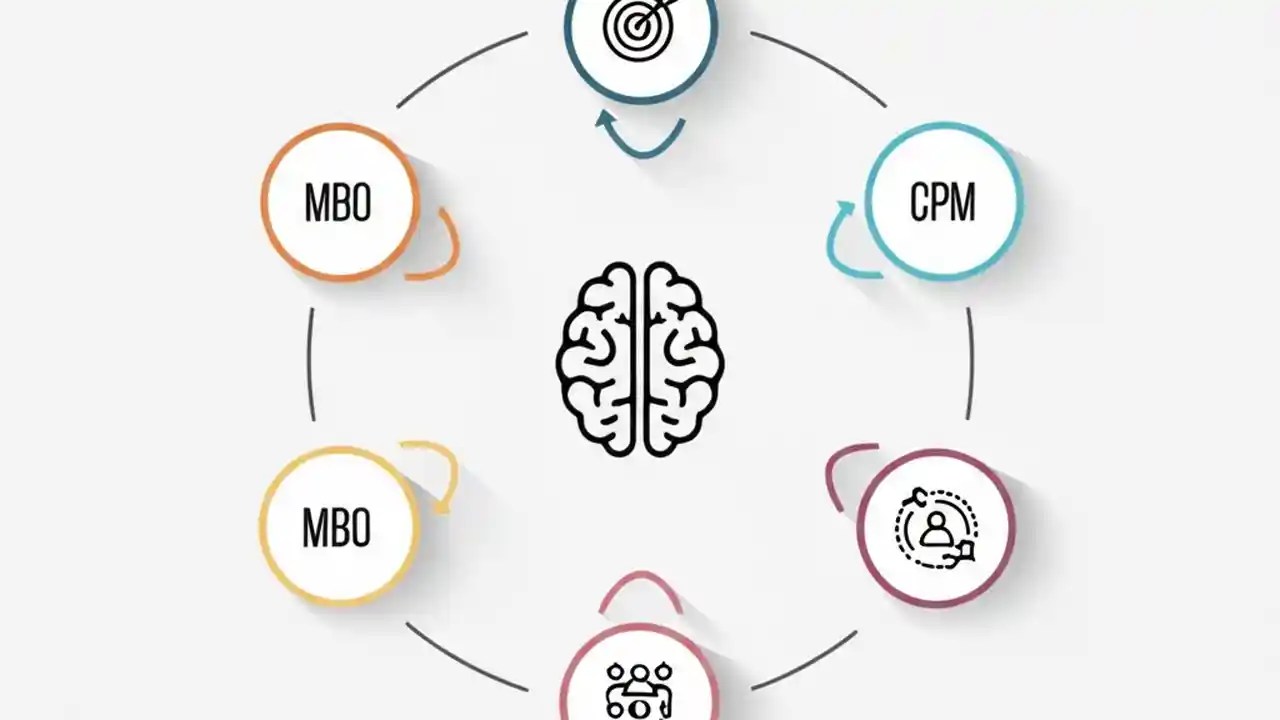 MBO

CPM

MBO