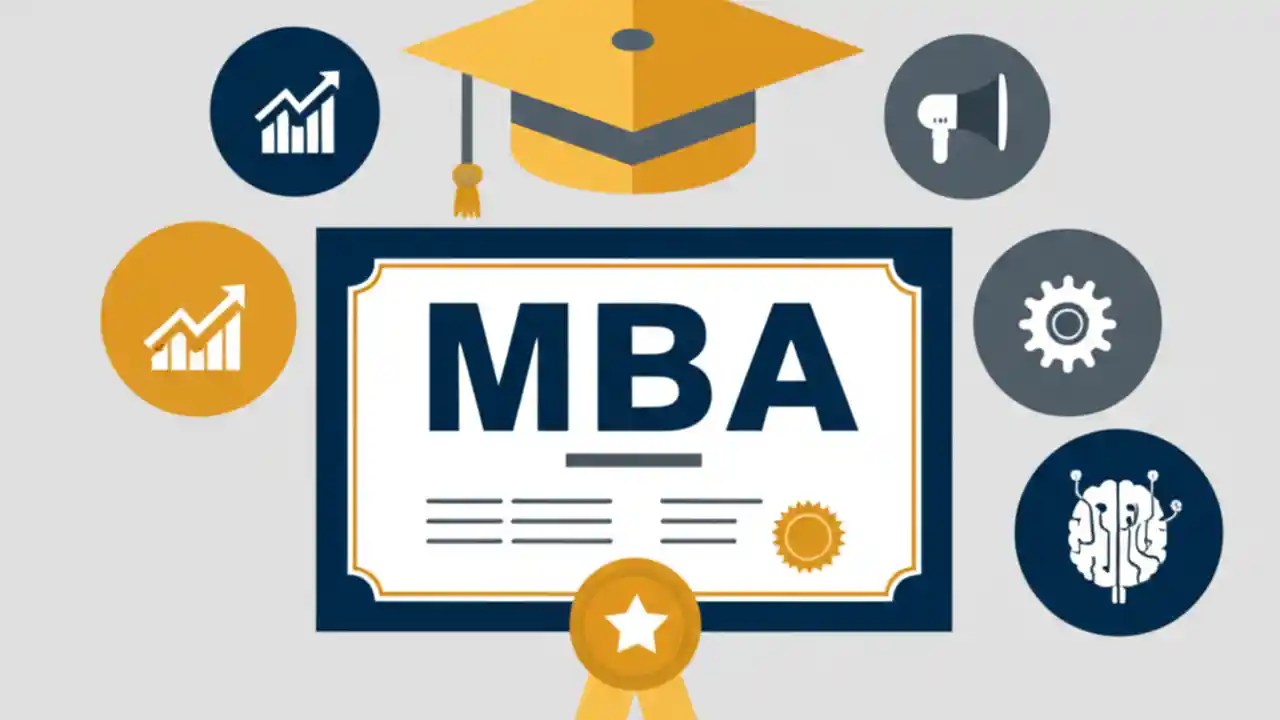 MBA